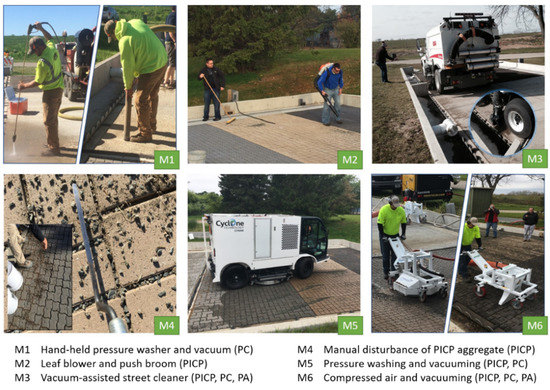 M1

M2

M3

M4

Cyclone

M5

M6

M1 Hand-held pressure washer and vacuum (PC)
M2 Leaf blower and push broom (PICP)
M3 Vacuum-assisted street cleaner (PICP, PC, PA)

M4 Manual disturbance of PICP aggregate (PICP)
M5 Pressure washing and vacuuming (PICP, PC)
M6 Compressed air and vacuuming (PICP, PC, PA)