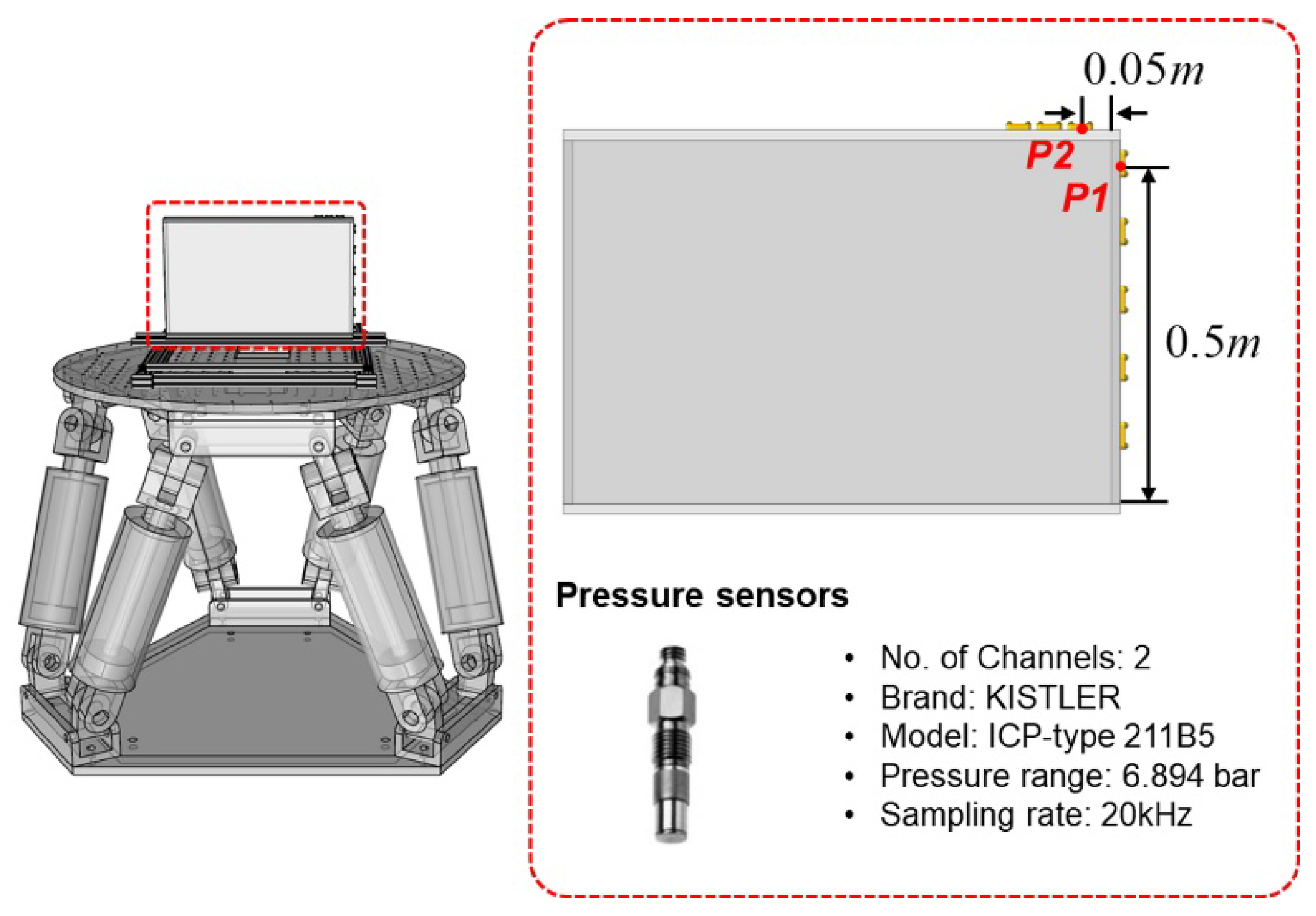 $0.05m$

P2

P1

$0.5m$

Pressure sensors

• No. of Channels: 2
• Brand: KISTLER
• Model: ICP-type 211B5
• Pressure range: 6.894 bar
• Sampling rate: 20kHz