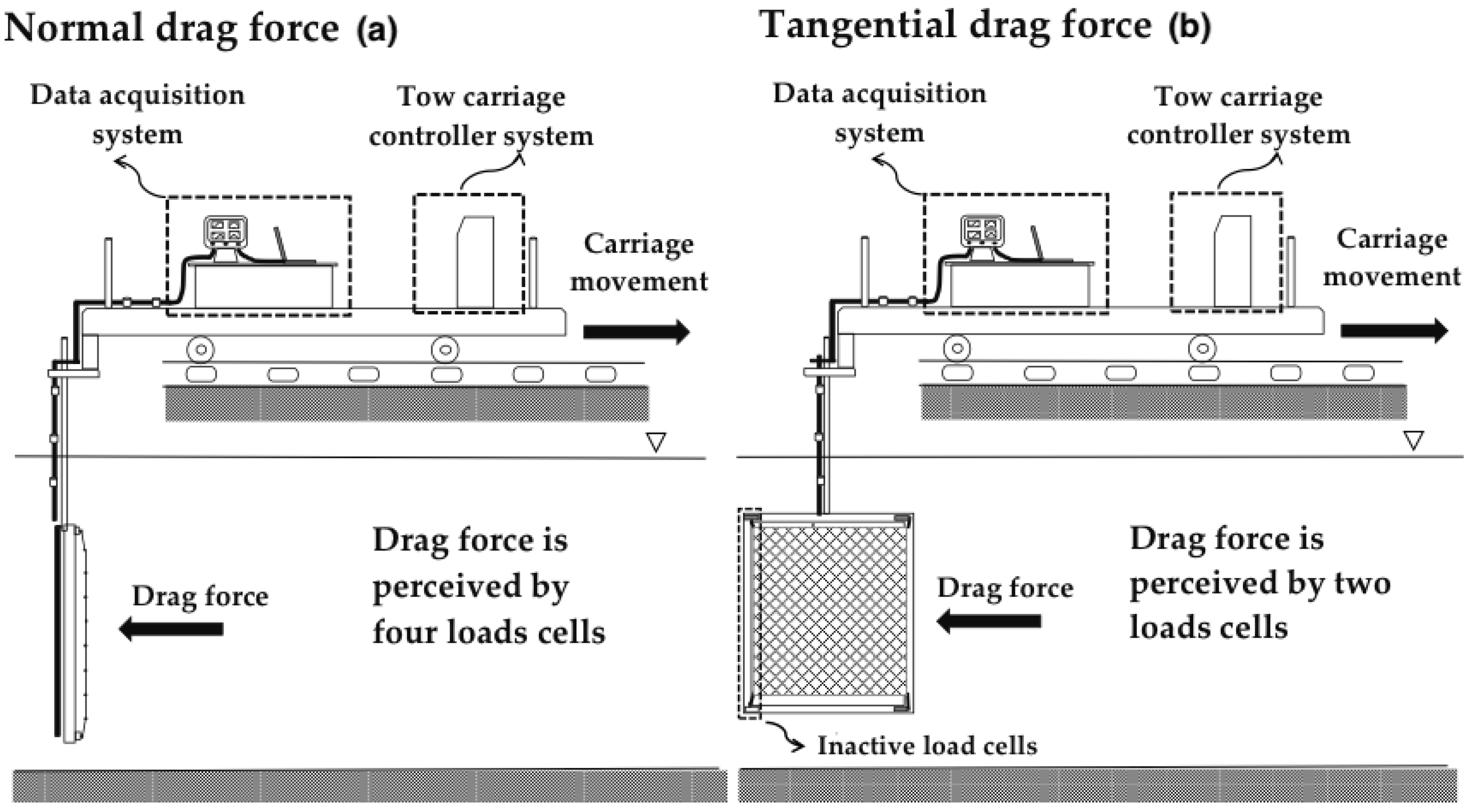 Normal drag force (a)

Data acquisition system

Tow carriage controller system

Carriage movement

Drag force

Drag force is perceived by four loads cells

Tangential drag force (b)

Data acquisition system

Tow carriage controller system

Carriage movement

Drag force

Drag force is perceived by two loads cells

Inactive load cells