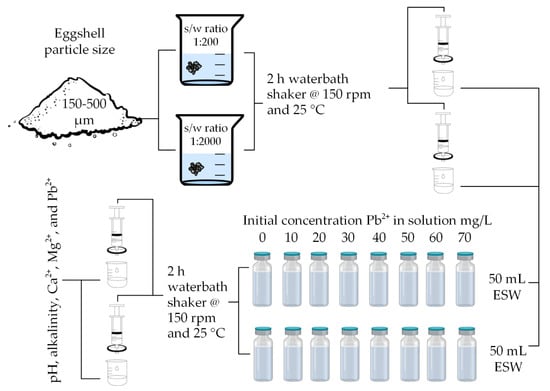 Eggshell particle size

150-500 μm

s/w ratio 1:200

s/w ratio 1:2000

2 h waterbath shaker @ 150 rpm and 25 °C

pH, alkalinity, $Ca^{2+}$, $Mg^{2+}$, and $Pb^{2+}$

2 h waterbath shaker @ 150 rpm and 25 °C

Initial concentration $Pb^{2+}$ in solution mg/L

0 10 20 30 40 50 60 70

50 mL ESW

50 mL ESW