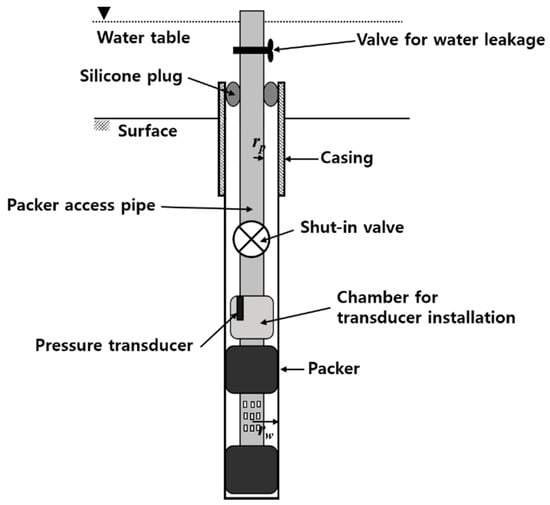 Water table

Valve for water leakage

Silicone plug

Surface

$r_p$

Casing

Packer access pipe

Shut-in valve

Chamber for transducer installation

Pressure transducer

Packer

$r_w$