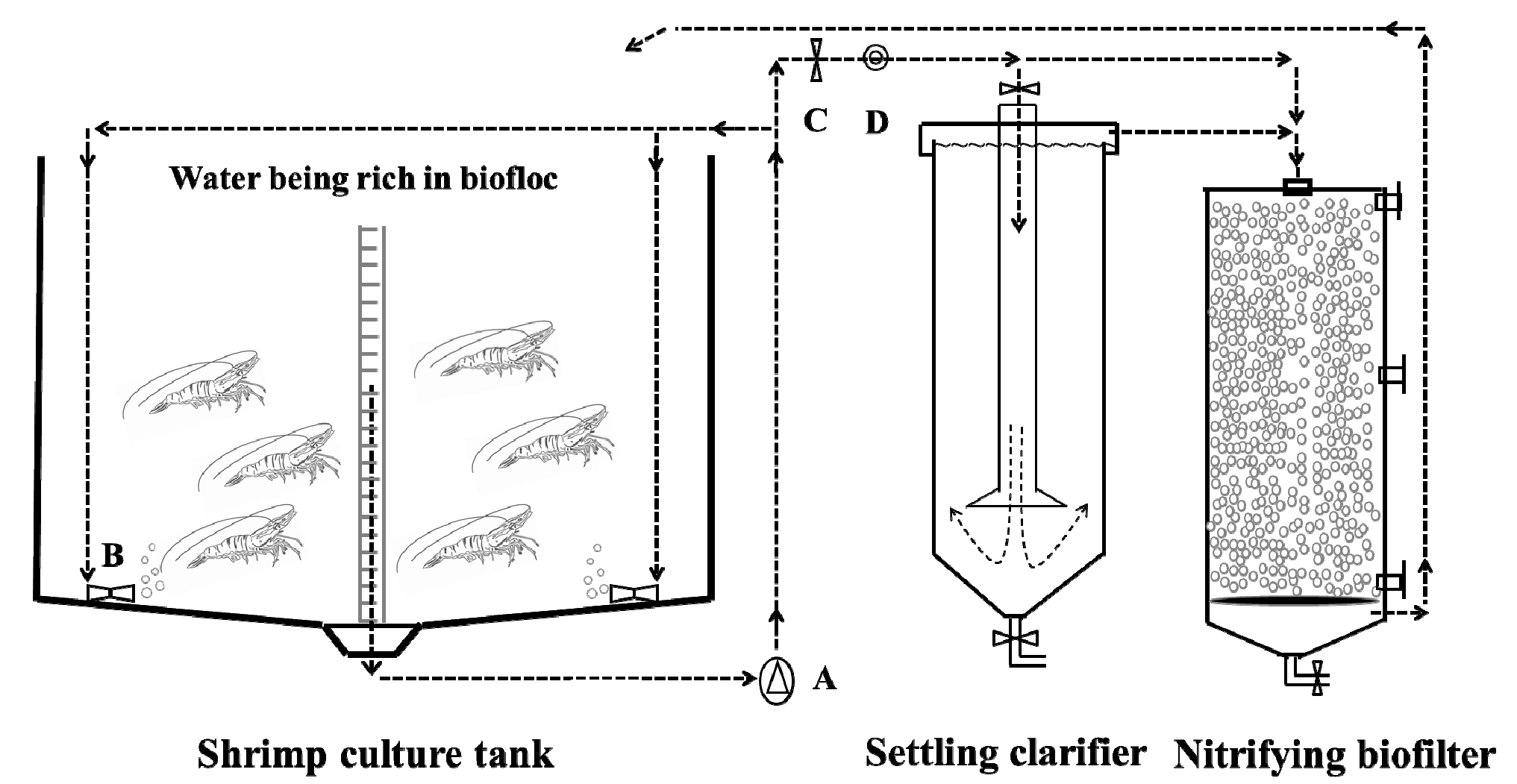 C D

Water being rich in biofloc

B

A

Shrimp culture tank

Settling clarifier

Nitrifying biofilter