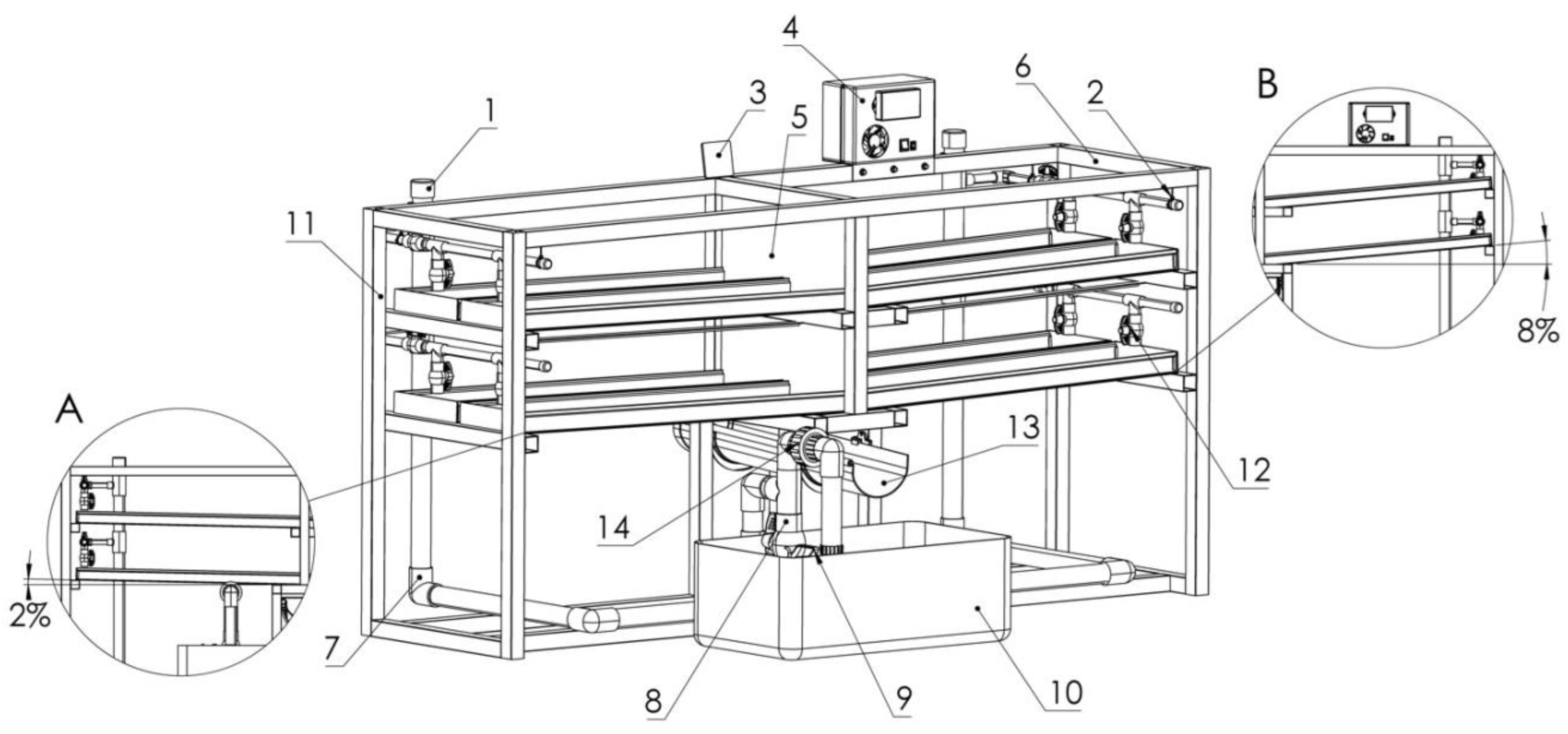 4
6
3
2
B
1
5
11
8%
A
13
12
14
2%
7
8
9
10