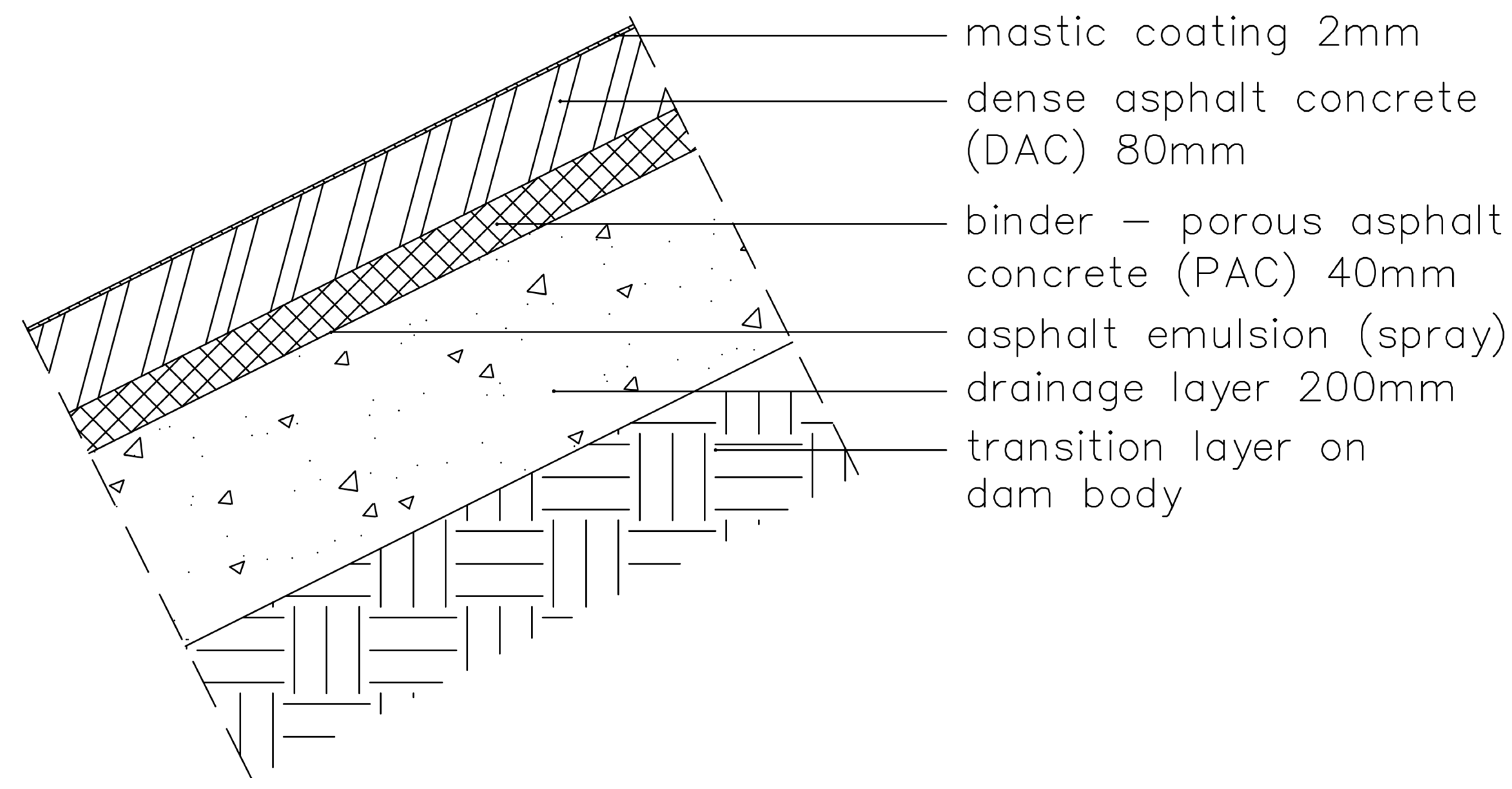 mastic coating 2mm

dense asphalt concrete (DAC) 80mm

binder – porous asphalt concrete (PAC) 40mm

asphalt emulsion (spray)

drainage layer 200mm

transition layer on dam body