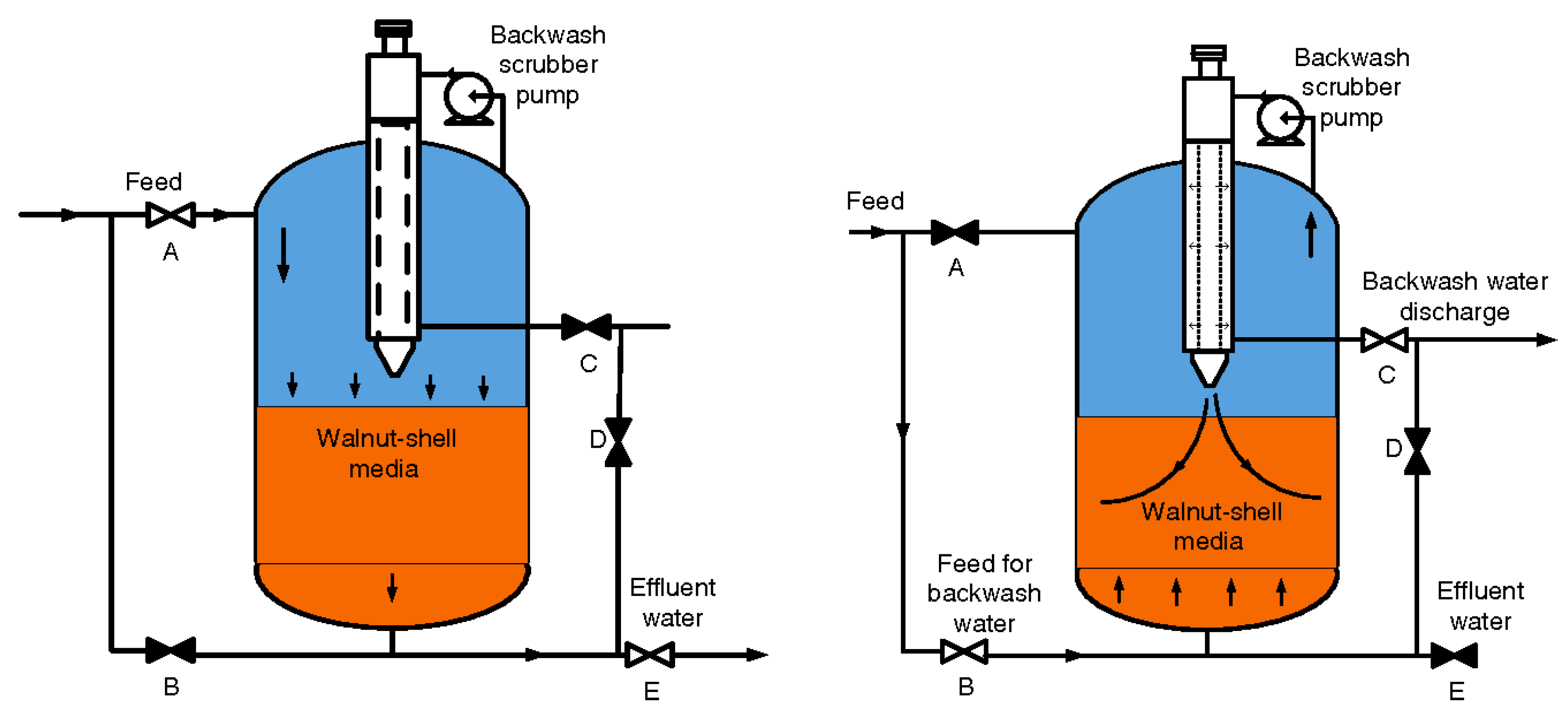 Backwash scrubber pump

Feed

A

C

D

Walnut-shell media

Effluent water

B

E

Backwash scrubber pump

Feed

A

Backwash water discharge

C

D

Walnut-shell media

Feed for backwash water

Effluent water

B

E