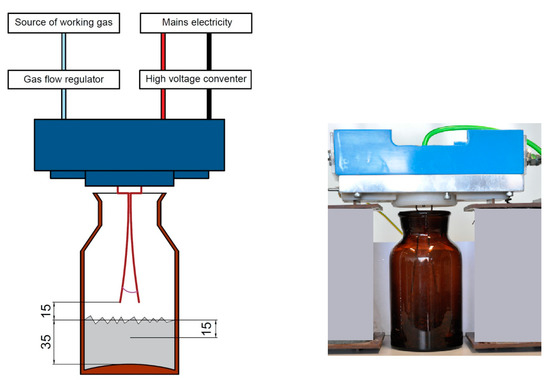 Source of working gas

Mains electricity

Gas flow regulator

High voltage conventer

15

35

15