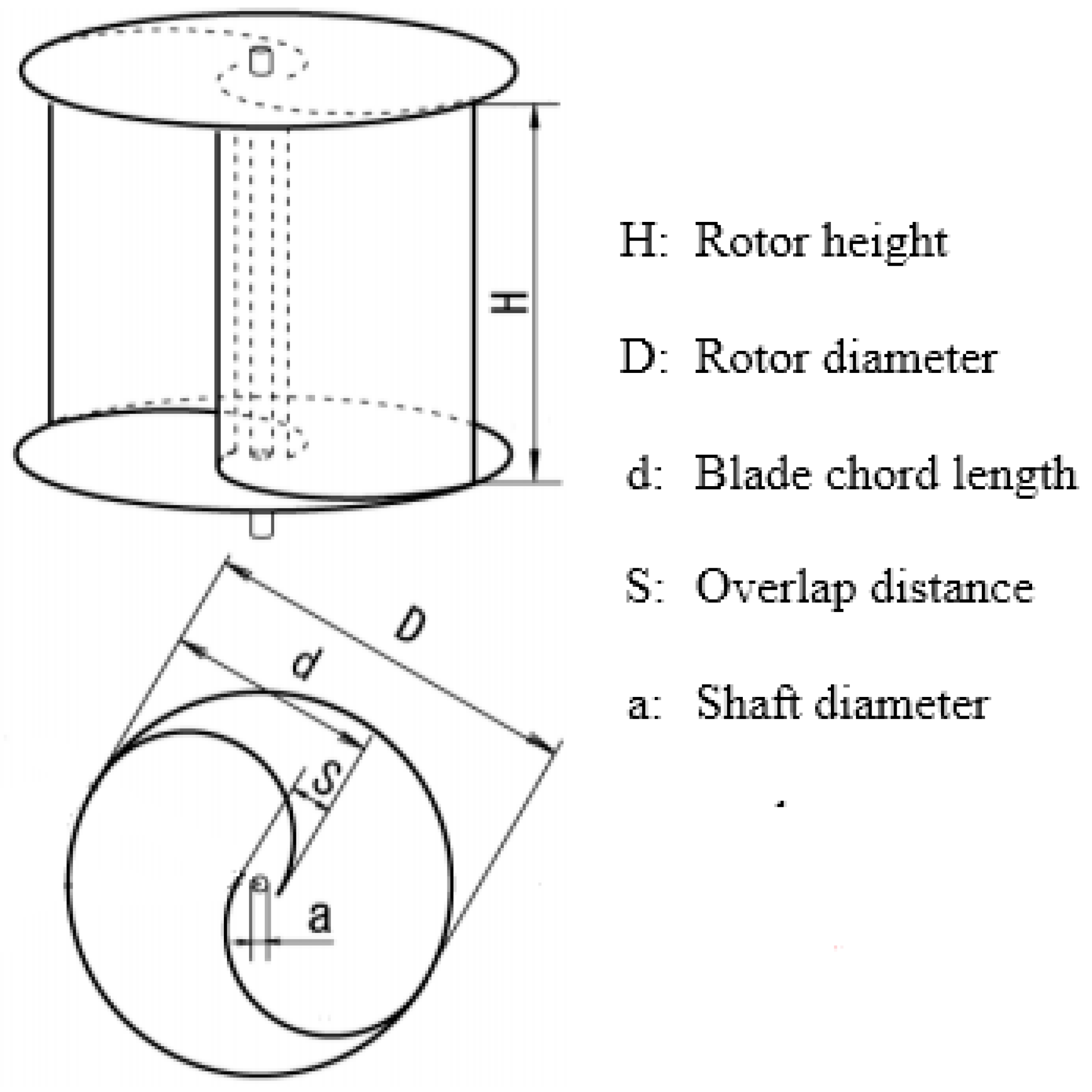 H

D

d

S

a

H: Rotor height

D: Rotor diameter

d: Blade chord length

S: Overlap distance

a: Shaft diameter