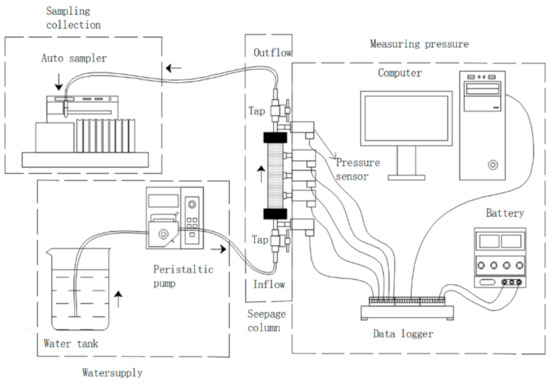 Sampling collection

Auto sampler

Outflow

Measuring pressure

Computer

Tap

Pressure sensor

Battery

Tap

Peristaltic pump

Inflow

Seepage column

Water tank

Data logger

Watersupply