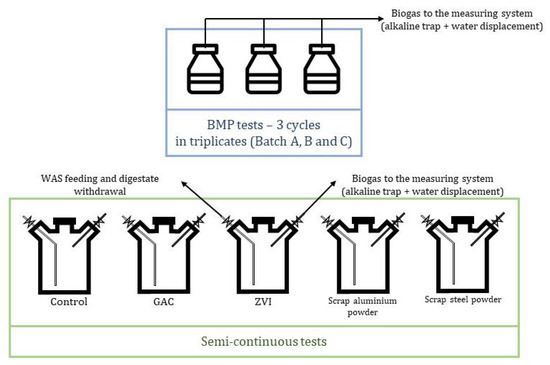 Biogas to the measuring system
(alkaline trap + water displacement)

BMP tests – 3 cycles
in triplicates (Batch A, B and C)

WAS feeding and digestate withdrawal

Biogas to the measuring system
(alkaline trap + water displacement)

Control

GAC

ZVI

Scrap aluminium powder

Scrap steel powder

Semi-continuous tests