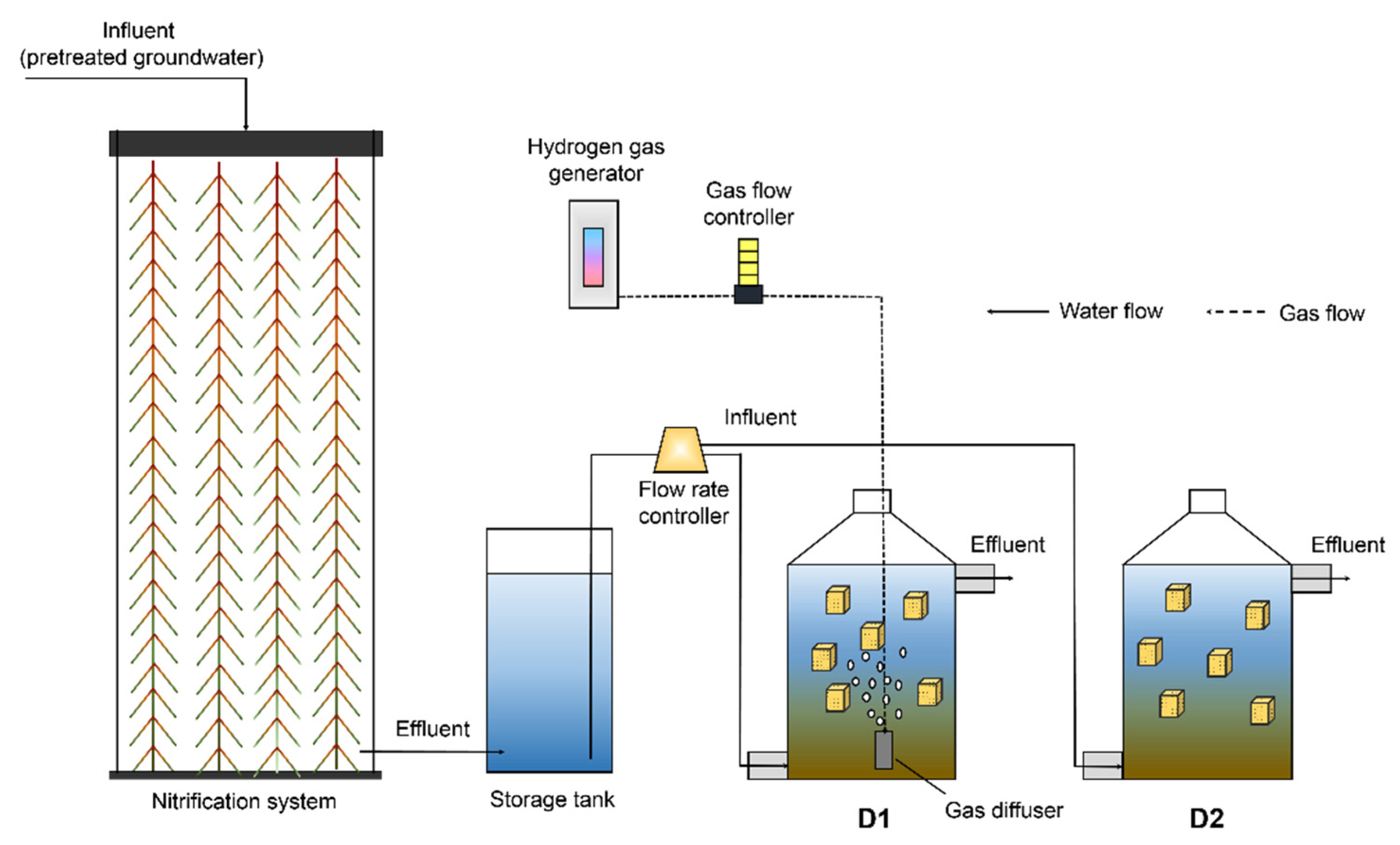 Influent
(pretreated groundwater)

Hydrogen gas
generator

Gas flow
controller

Water flow

Gas flow

Influent

Flow rate
controller

Effluent

Effluent

Effluent

Nitrification system

Storage tank

D1

Gas diffuser

D2