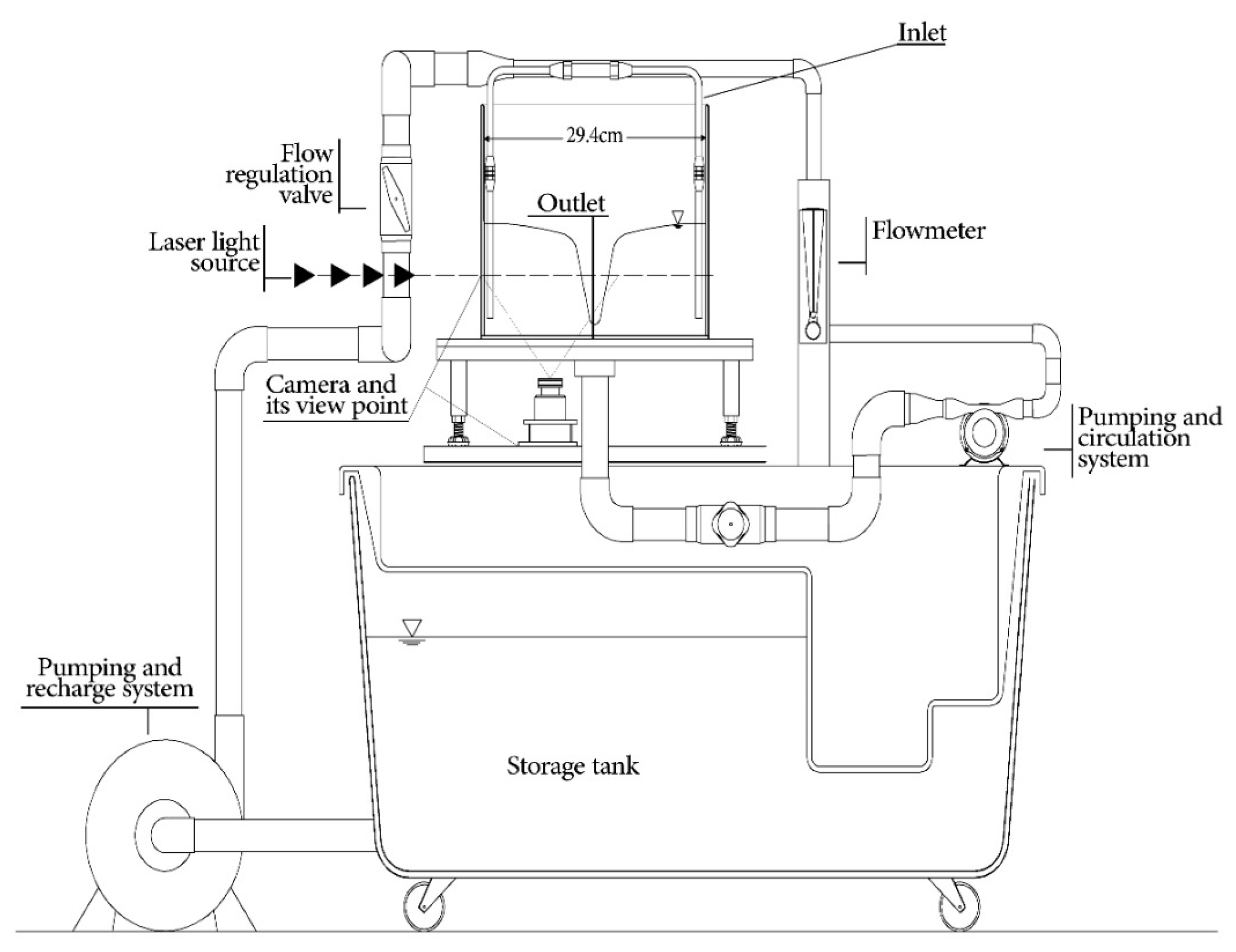 Inlet

29.4cm

Flow regulation valve

Outlet

Flowmeter

Laser light source

Camera and its view point

Pumping and circulation system

Pumping and recharge system

Storage tank