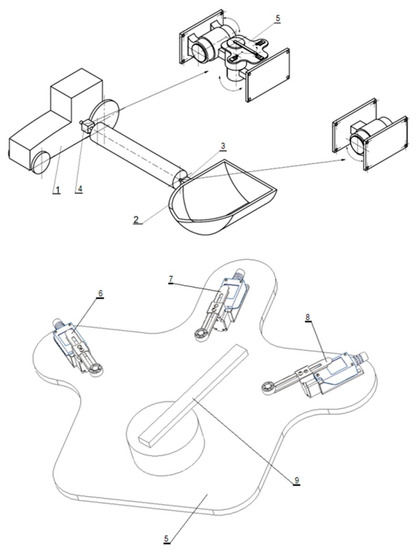 5
3
1
4
2
7
6
8
9
5