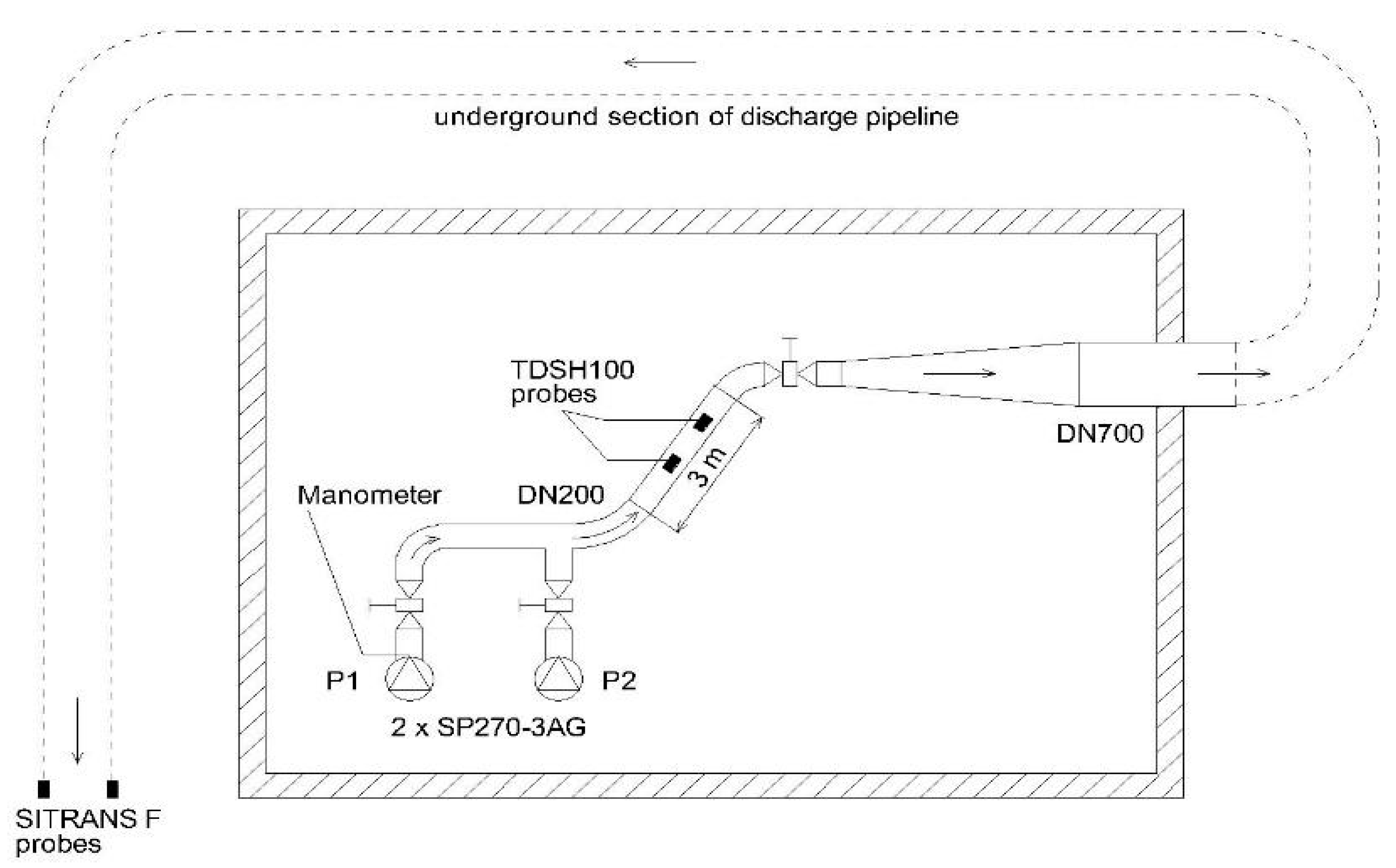 underground section of discharge pipeline

TDSH100 probes

DN700

3 m

Manometer

DN200

P1

P2

2 x SP270-3AG

SITRANS F probes