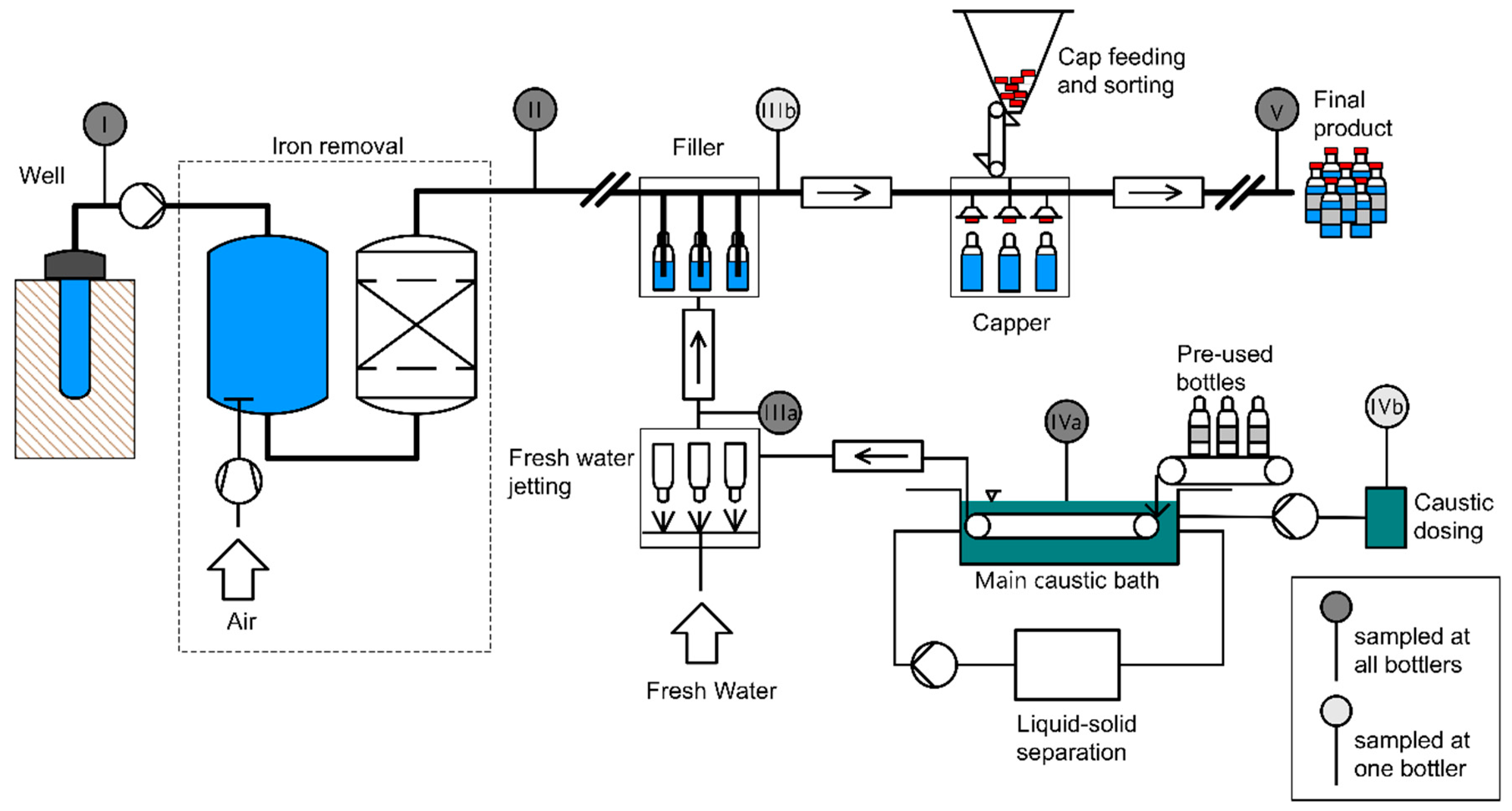 Cap feeding and sorting

I

II

IIIb

V

Final product

Well

Iron removal

Filler

Capper

Pre-used bottles

IIIa

IVa

IVb

Fresh water jetting

Caustic dosing

Main caustic bath

Air

Fresh Water

Liquid-solid separation

sampled at all bottlers

sampled at one bottler