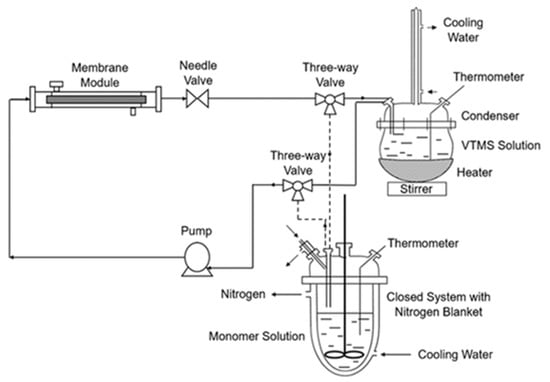 Membrane Module

Needle Valve

Three-way Valve

Cooling Water

Thermometer

Condenser

VTMS Solution

Heater

Stirrer

Three-way Valve

Pump

Thermometer

Nitrogen

Closed System with Nitrogen Blanket

Monomer Solution

Cooling Water