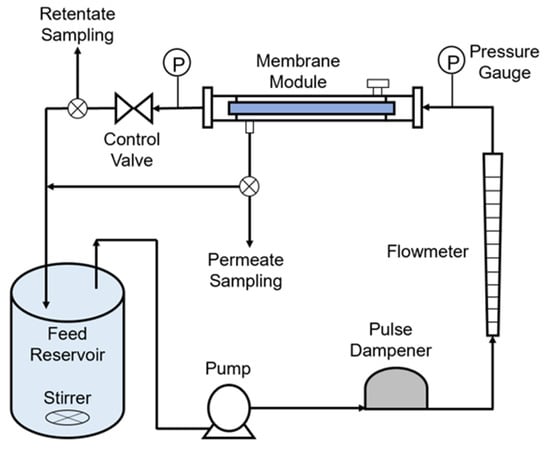 Retentate Sampling

P

Membrane Module

P

Pressure Gauge

Control Valve

Permeate Sampling

Flowmeter

Feed Reservoir

Stirrer

Pump

Pulse Dampener