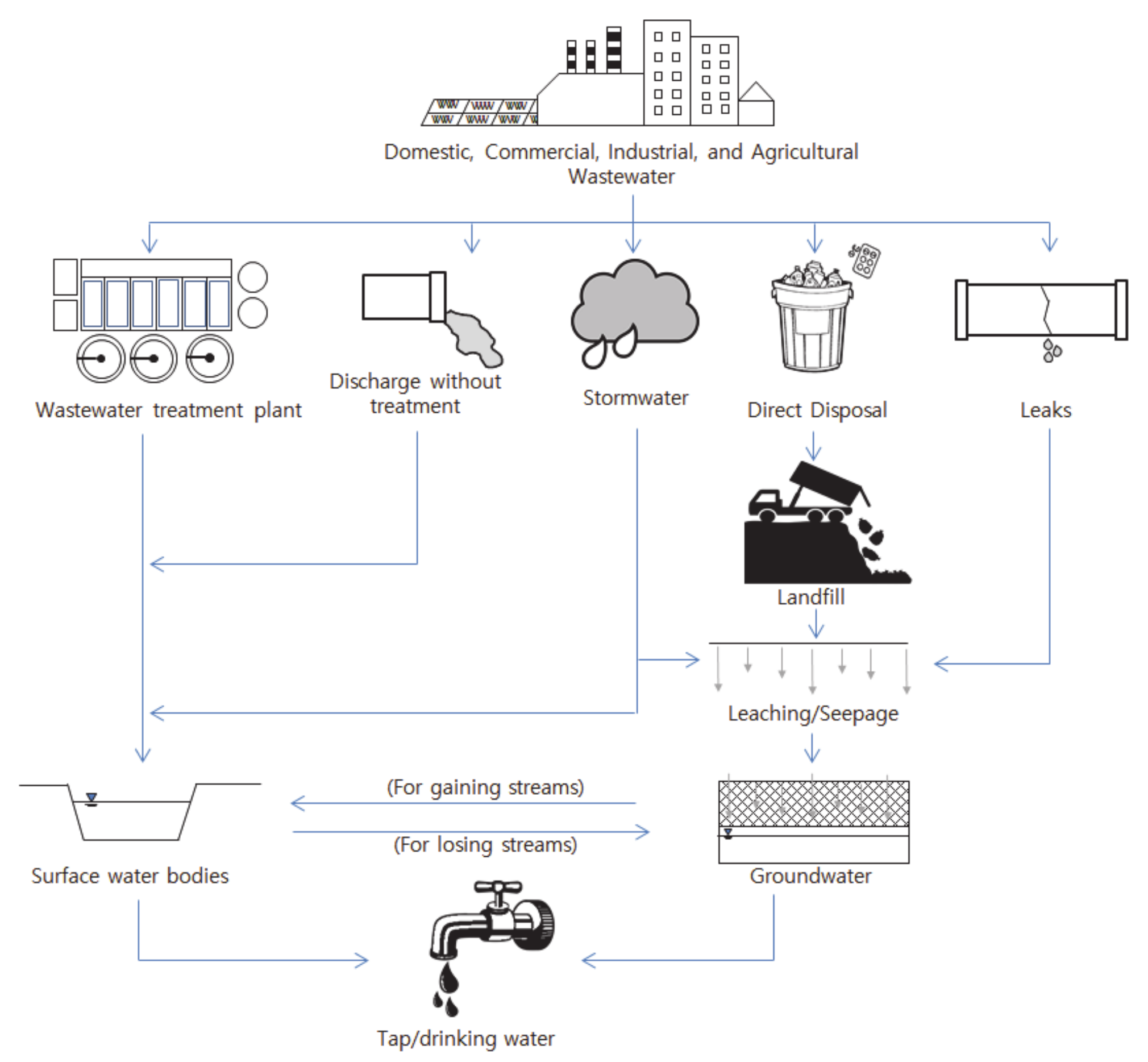 Domestic, Commercial, Industrial, and Agricultural Wastewater

Wastewater treatment plant

Discharge without treatment

Stormwater

Direct Disposal

Leaks

Landfill

Leaching/Seepage

(For gaining streams)

(For losing streams)

Surface water bodies

Groundwater

Tap/drinking water