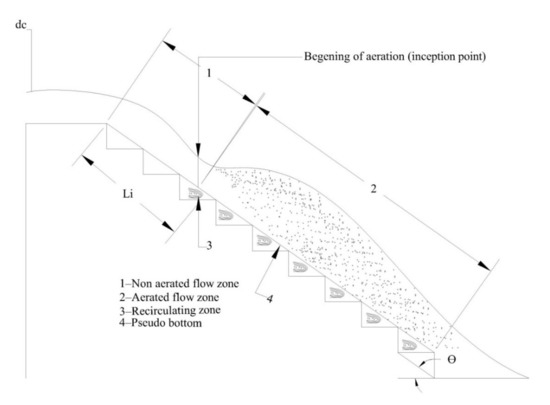 dc

Begening of aeration (inception point)

1

2

Li

3

4

1–Non aerated flow zone
2–Aerated flow zone
3–Recirculating zone
4–Pseudo bottom

Θ