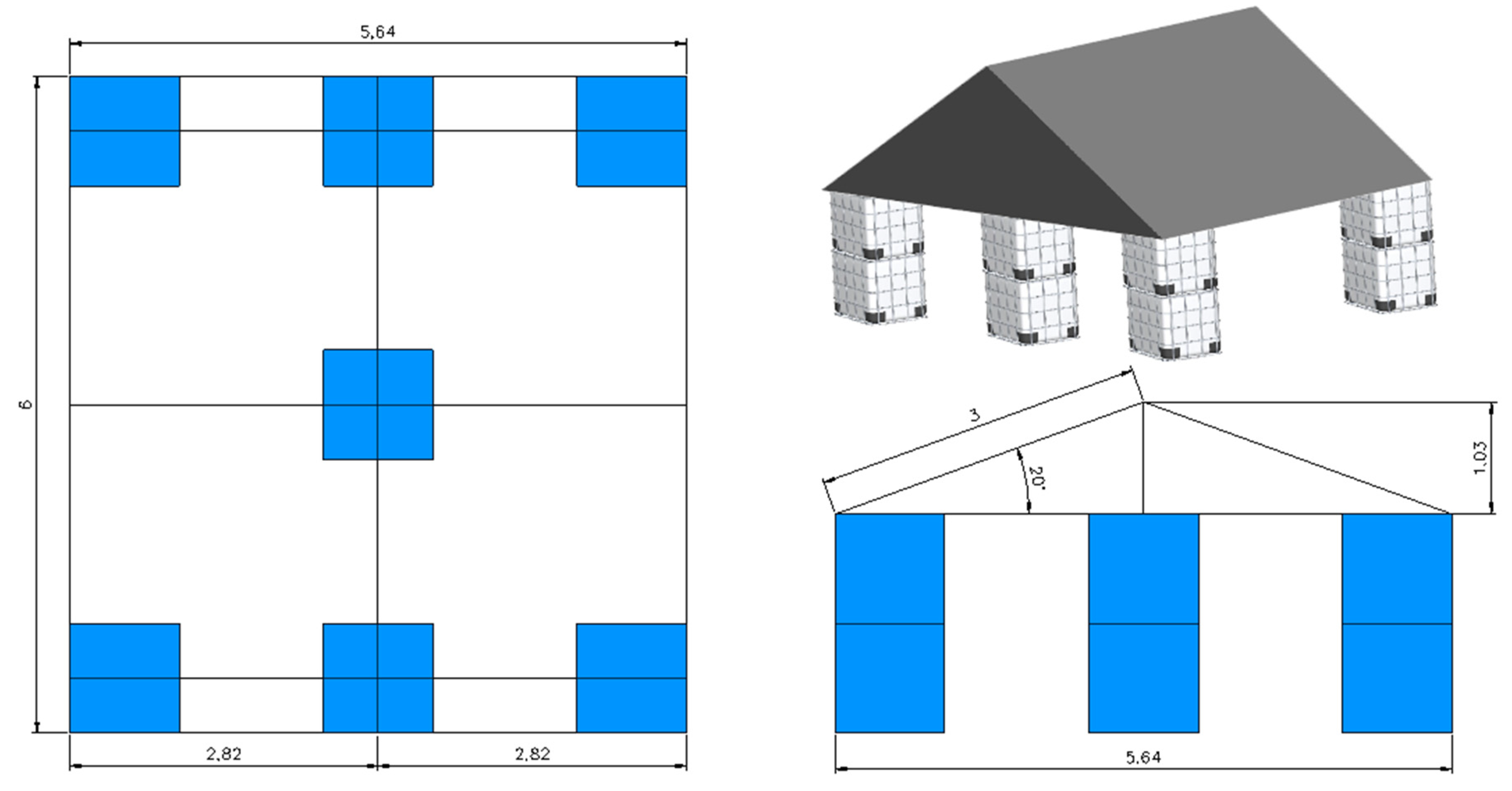 5,64

6

2,82

2,82

3

20°

1,03

5,64