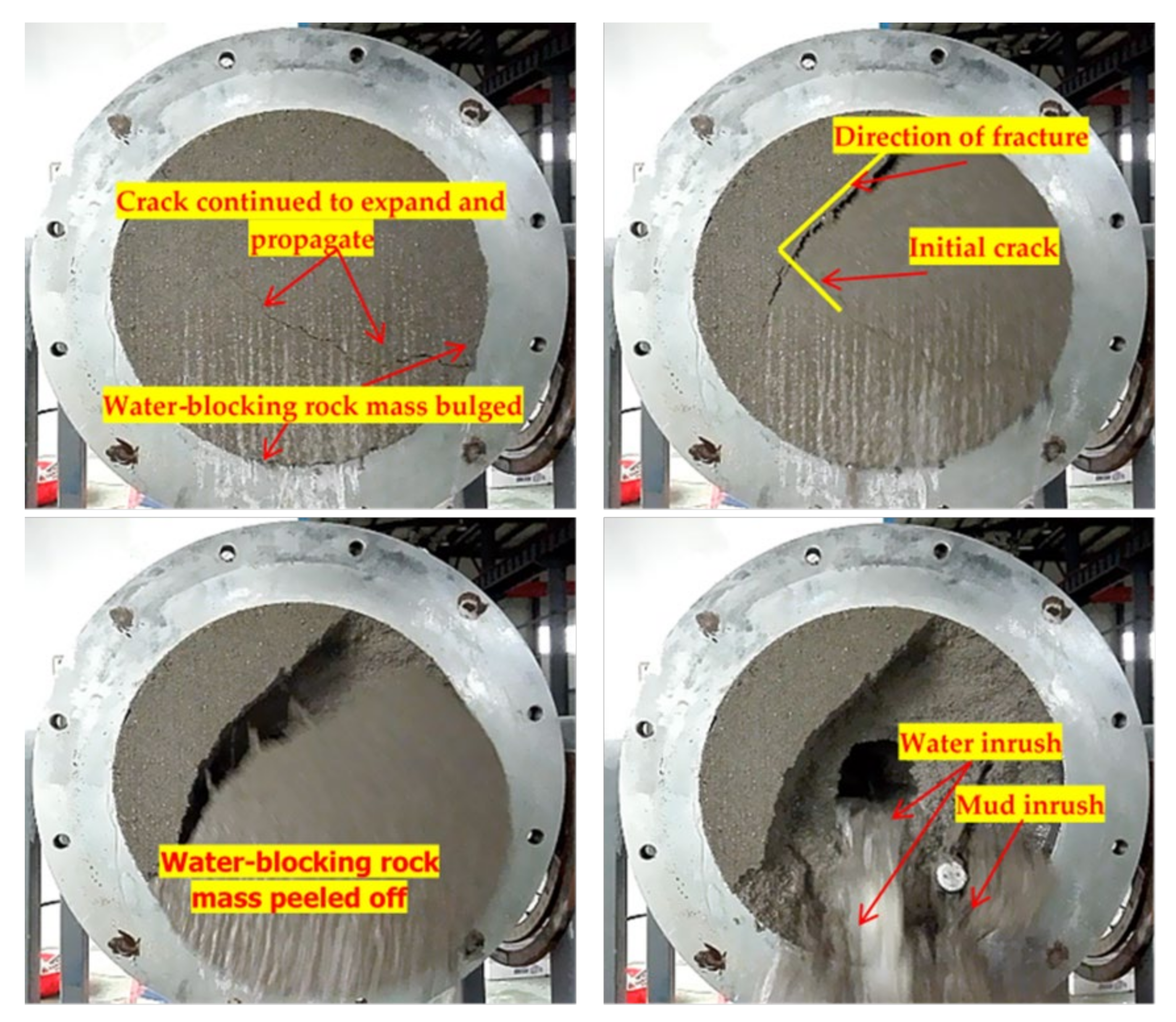 Crack continued to expand and propagate

Water-blocking rock mass bulged

Direction of fracture

Initial crack

Water-blocking rock mass peeled off

Water inrush

Mud inrush