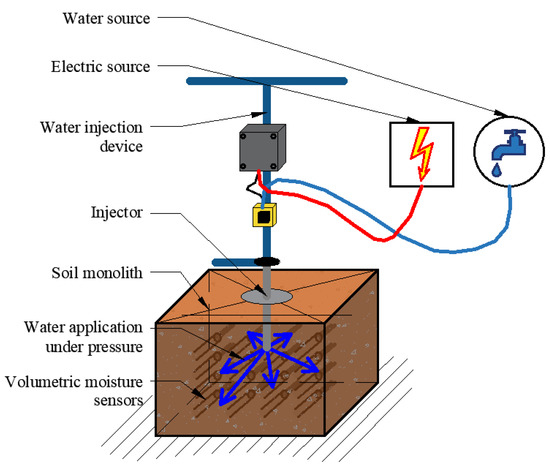 Water source

Electric source

Water injection device

Injector

Soil monolith

Water application under pressure

Volumetric moisture sensors