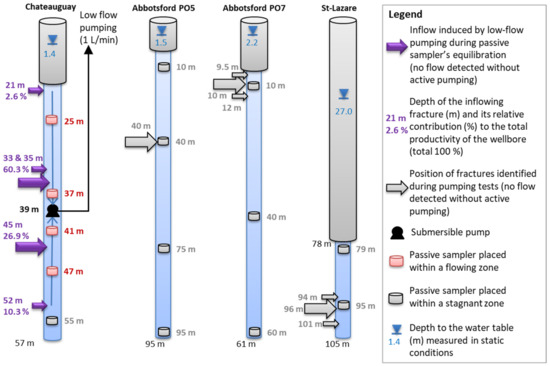 Chateauguay

Low flow pumping (1 L/min)

1.4

21 m
2.6 %

25 m

33 & 35 m
60.3 %

37 m

39 m

45 m
26.9 %

41 m

47 m

52 m
10.3 %

55 m

57 m

Abbotsford PO5

1.5

10 m

40 m

40 m

75 m

95 m

95 m

Abbotsford PO7

2.2

9.5 m

10 m

10 m

12 m

40 m

60 m

61 m

St-Lazare

27.0

78 m

79 m

94 m

96 m

95 m

101 m

105 m

Legend

Inflow induced by low-flow pumping during passive sampler's equilibration (no flow detected without active pumping)

21 m
2.6 %
Depth of the inflowing fracture (m) and its relative contribution (%) to the total productivity of the wellbore (total 100 %)

Position of fractures identified during pumping tests (no flow detected without active pumping)

Submersible pump

Passive sampler placed within a flowing zone

Passive sampler placed within a stagnant zone

1.4
Depth to the water table (m) measured in static conditions