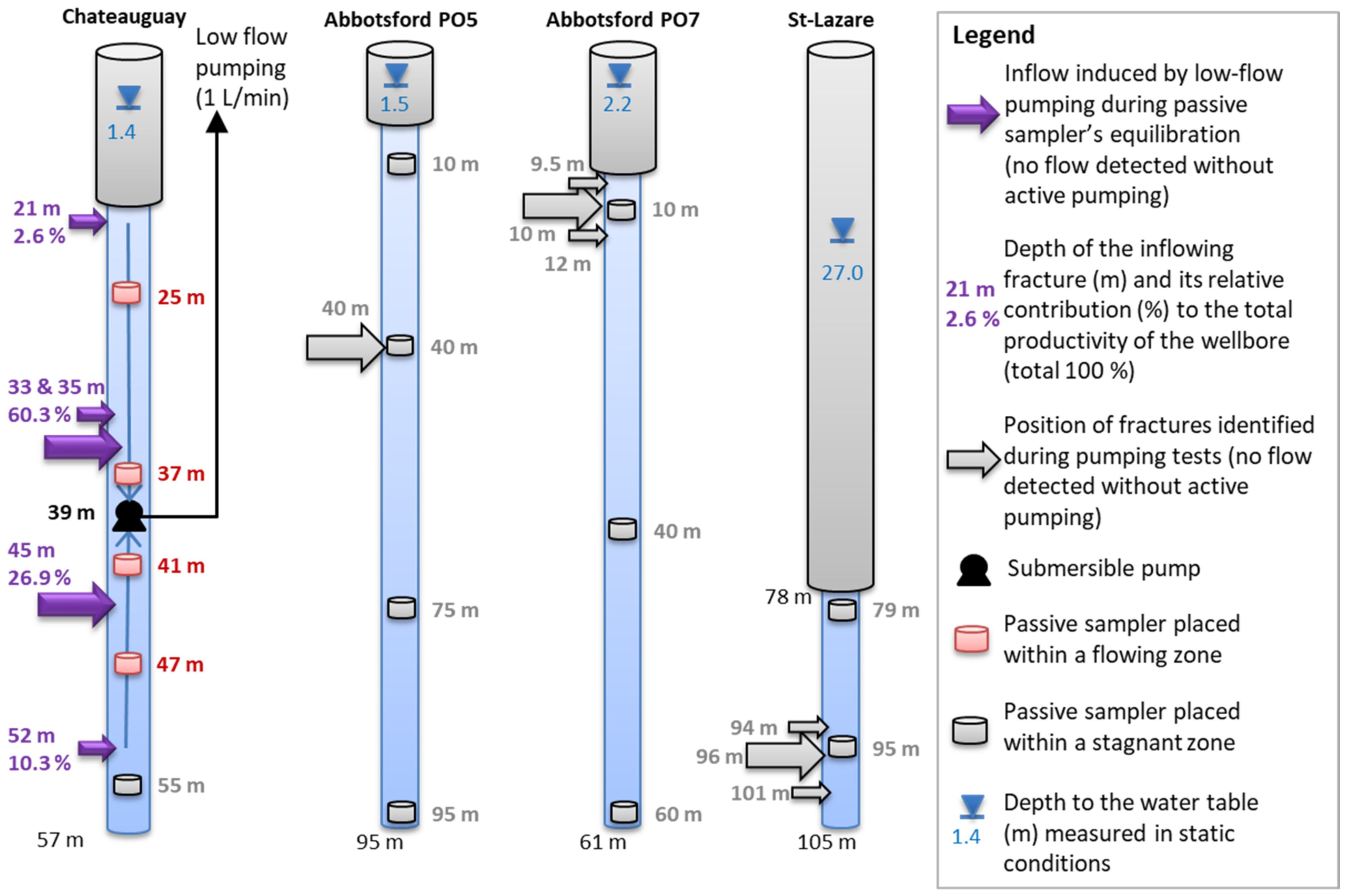 Chateauguay

Low flow pumping (1 L/min)

1.4

21 m
2.6 %

25 m

33 & 35 m
60.3 %

37 m

39 m

45 m
26.9 %

41 m

47 m

52 m
10.3 %

55 m

57 m

Abbotsford PO5

1.5

10 m

40 m

40 m

75 m

95 m

95 m

Abbotsford PO7

2.2

9.5 m

10 m

10 m

12 m

40 m

60 m

61 m

St-Lazare

27.0

78 m

79 m

94 m

96 m

95 m

101 m

105 m

Legend

Inflow induced by low-flow pumping during passive sampler's equilibration (no flow detected without active pumping)

21 m
2.6 %
Depth of the inflowing fracture (m) and its relative contribution (%) to the total productivity of the wellbore (total 100 %)

Position of fractures identified during pumping tests (no flow detected without active pumping)

Submersible pump

Passive sampler placed within a flowing zone

Passive sampler placed within a stagnant zone

1.4
Depth to the water table (m) measured in static conditions