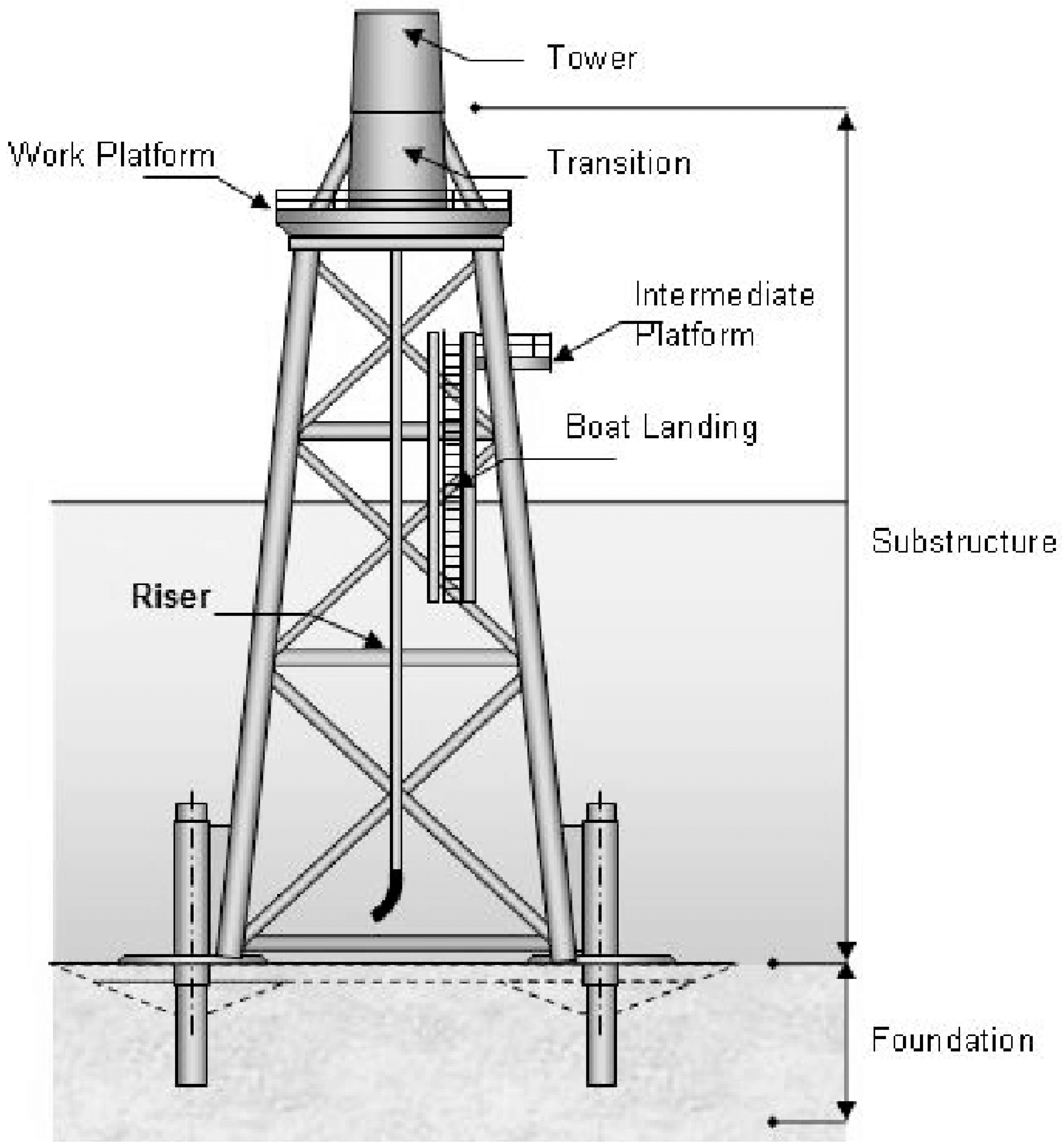 Tower

Work Platform

Transition

Intermediate Platform

Boat Landing

Substructure

Riser

Foundation