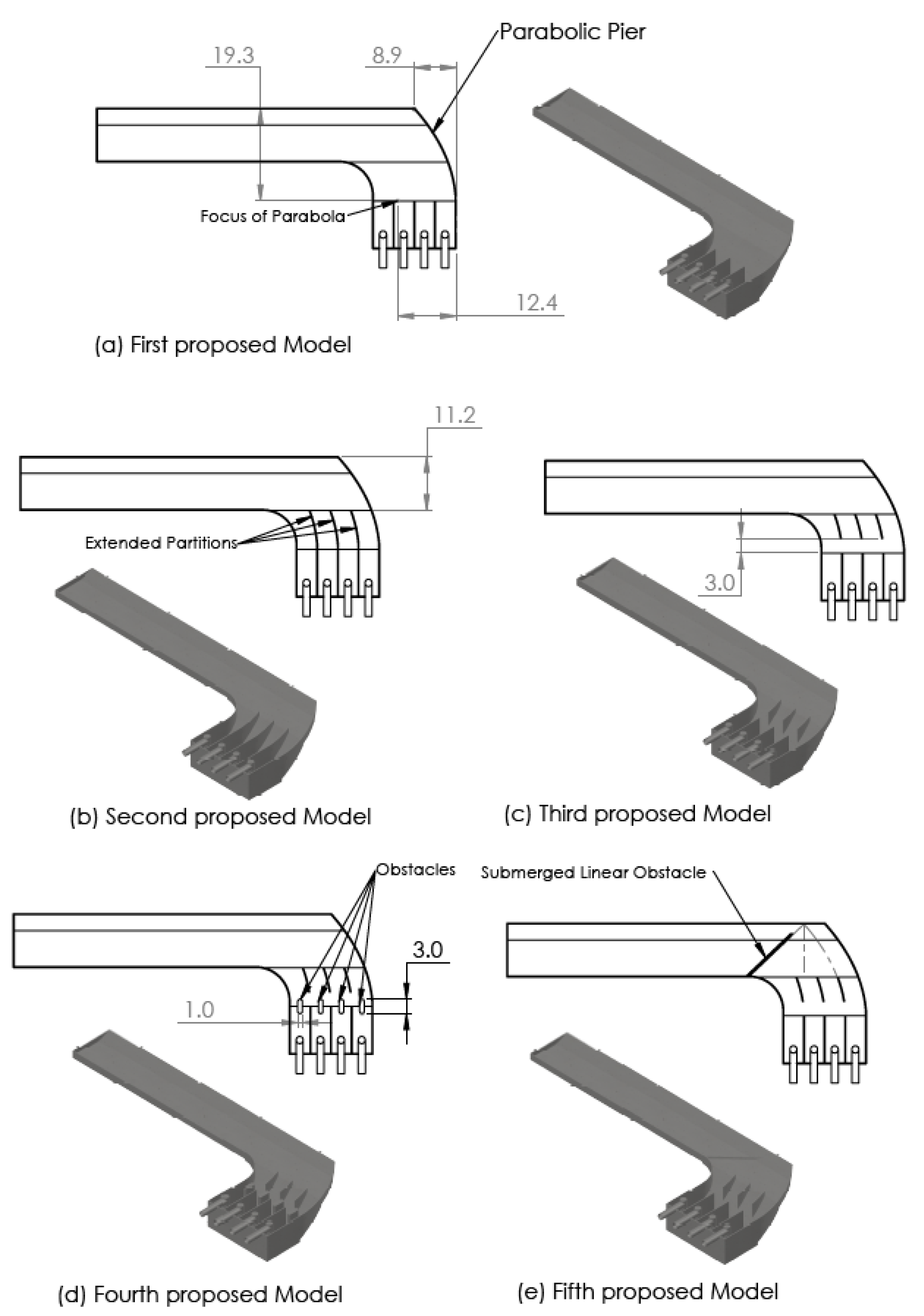 Parabolic Pier

19.3

8.9

Focus of Parabola

12.4

(a) First proposed Model

11.2

Extended Partitions

3.0

(b) Second proposed Model

(c) Third proposed Model

Obstacles

Submerged Linear Obstacle

3.0

1.0

(d) Fourth proposed Model

(e) Fifth proposed Model