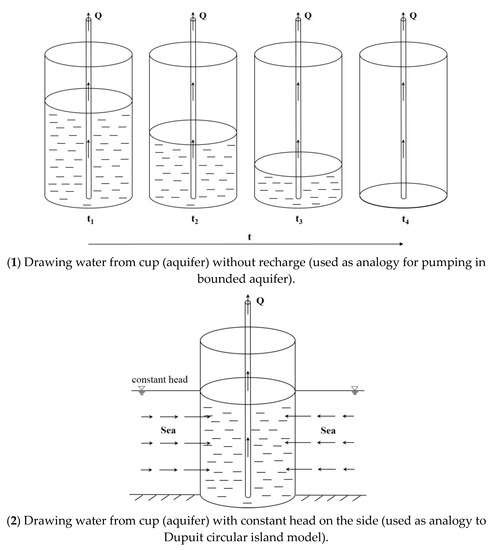 Q Q Q Q

$t_1$ $t_2$ $t_3$ $t_4$

t

(1) Drawing water from cup (aquifer) without recharge (used as analogy for pumping in bounded aquifer).

Q

constant head

Sea Sea

(2) Drawing water from cup (aquifer) with constant head on the side (used as analogy to Dupuit circular island model).