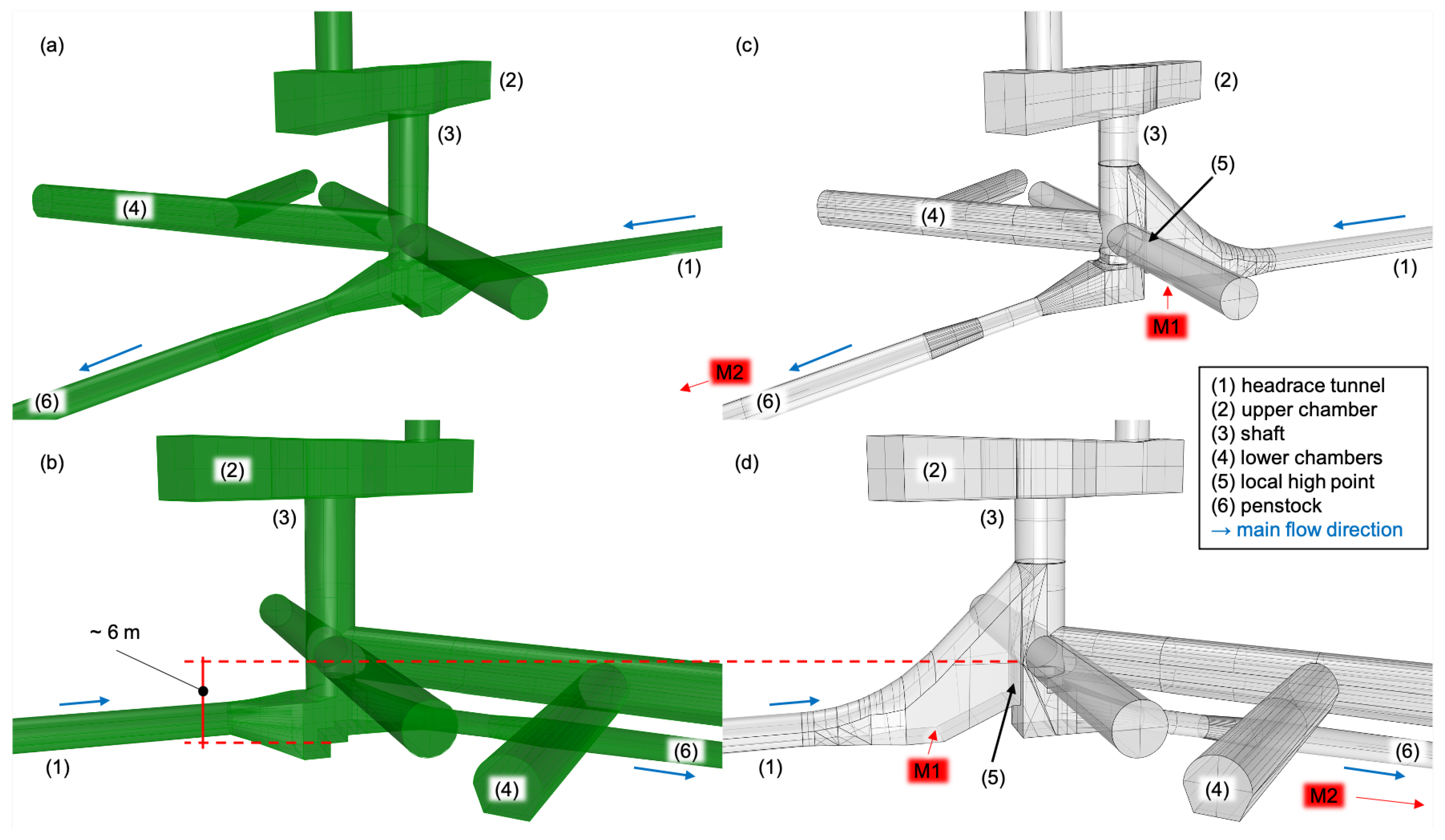 (a)

(2)

(3)

(4)

(1)

(6)

(c)

(2)

(3)

(5)

(4)

(1)

M1

M2

(6)

(1) headrace tunnel
(2) upper chamber
(3) shaft
(4) lower chambers
(5) local high point
(6) penstock
→ main flow direction

(b)

(2)

(3)

~ 6 m

(1)

(6)

(4)

(d)

(2)

(3)

(1)

M1

(5)

(6)

(4)

M2