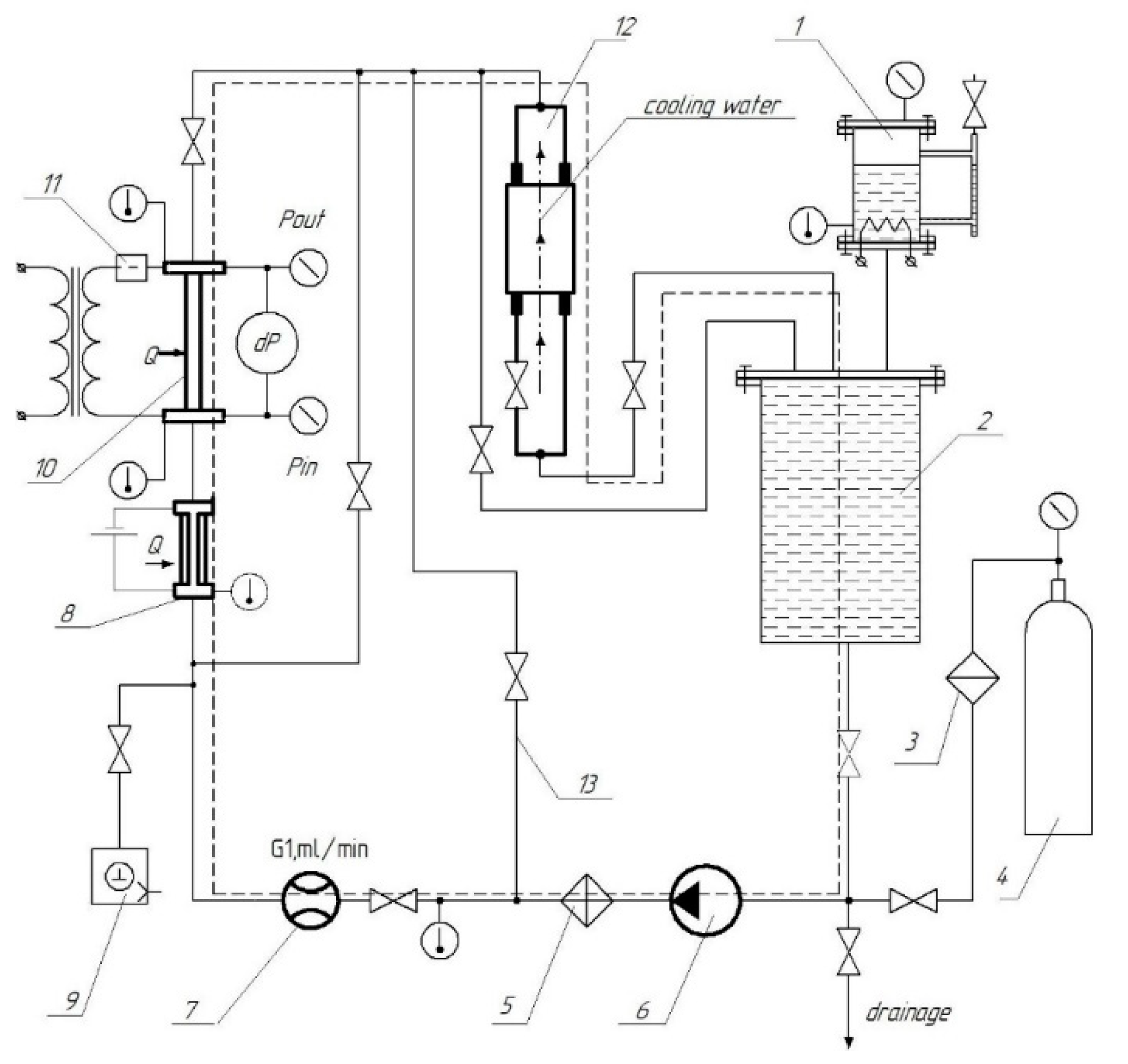 12
1
cooling water
11
Pout
dP
Q
10
Pin
2
Q
8
3
13
4
G1,ml / min
9
7
5
6
drainage