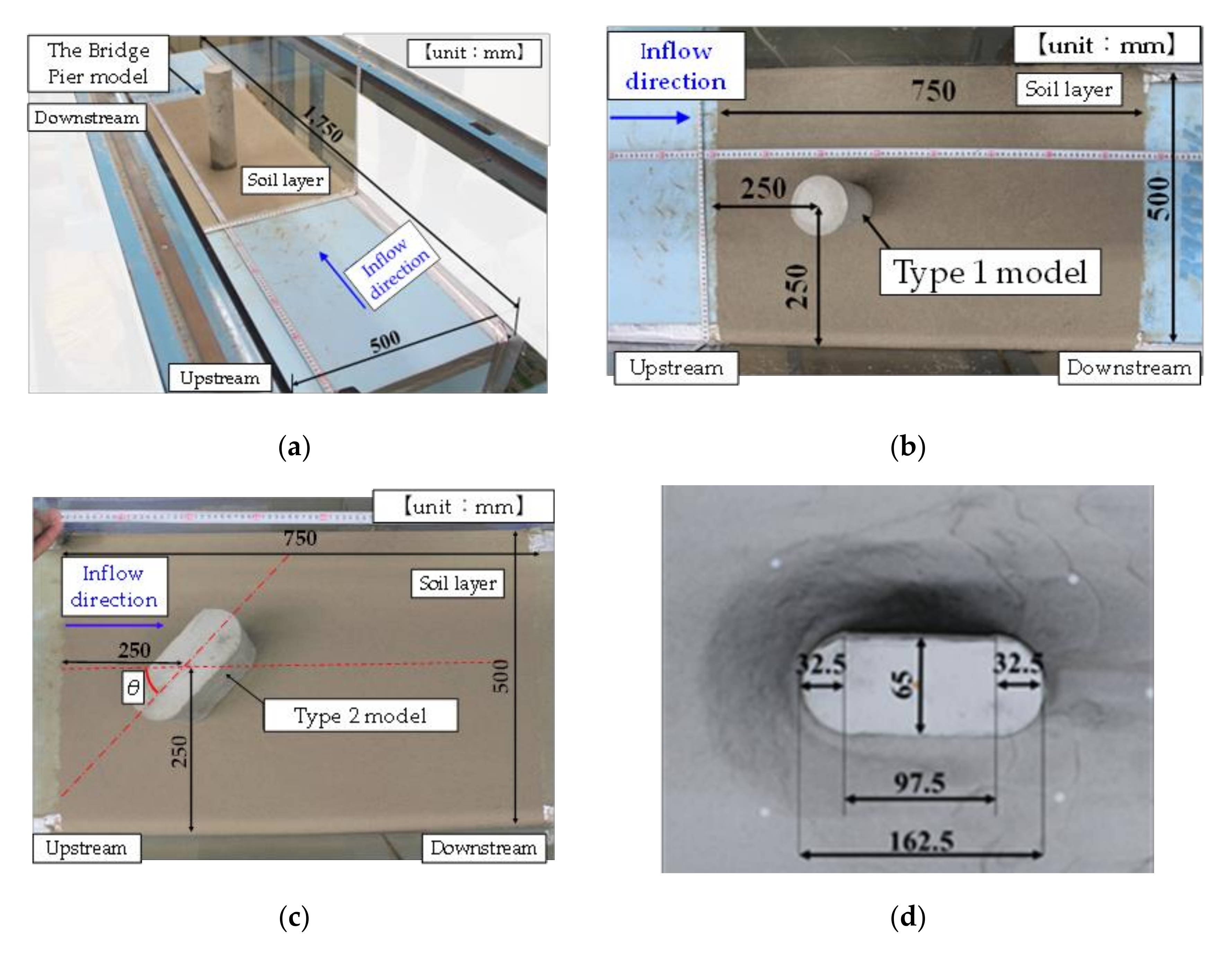 The Bridge Pier model

【unit : mm】

Downstream

1,750

Soil layer

Inflow direction

500

Upstream

(a)

Inflow direction

【unit : mm】

750

Soil layer

250

500

250

Type 1 model

Upstream

Downstream

(b)

【unit : mm】

750

Inflow direction

Soil layer

250

$\theta$

500

Type 2 model

250

Upstream

Downstream

(c)

32.5

65

32.5

97.5

162.5

(d)