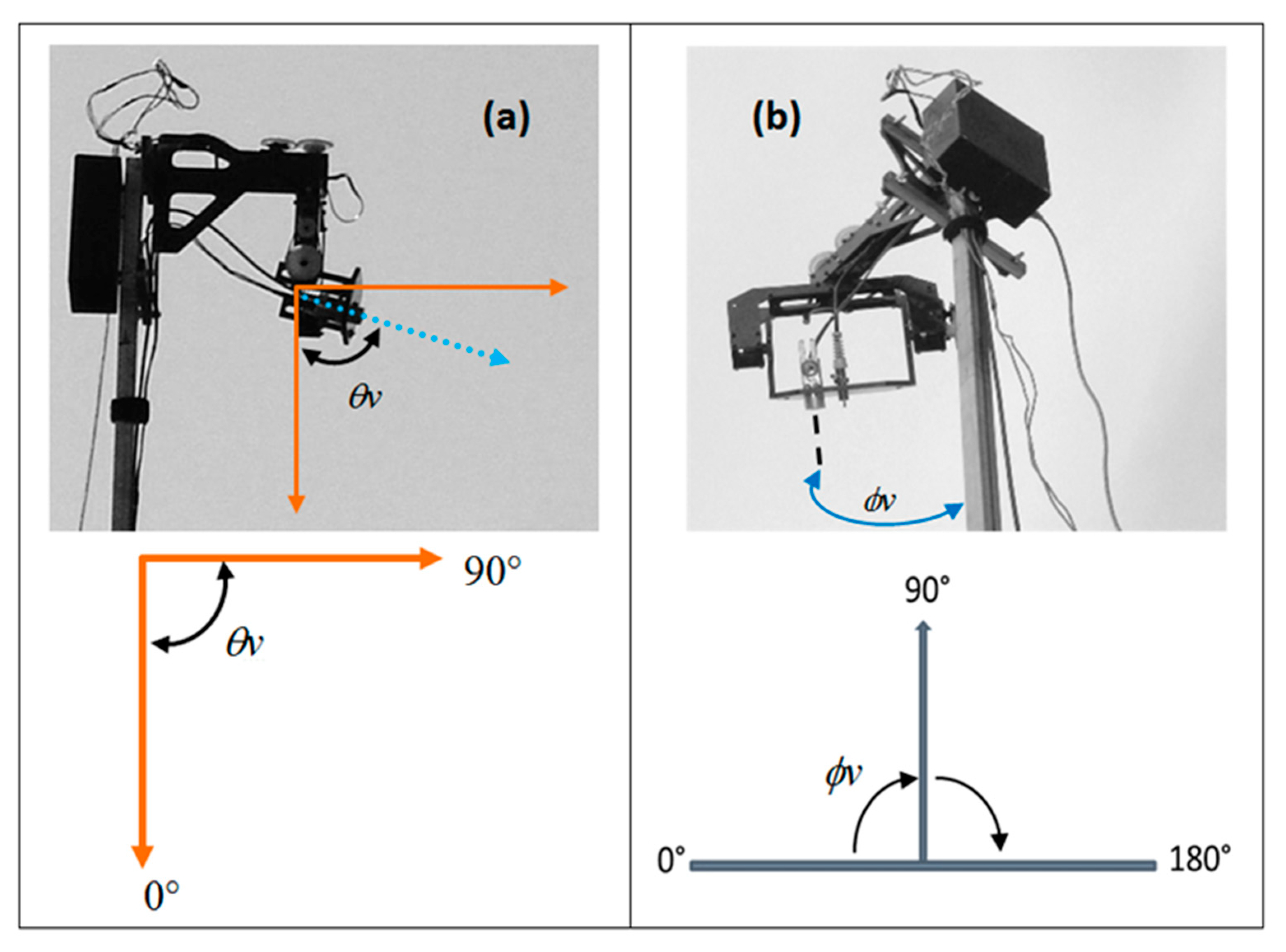 (a)

$\theta v$

90°

$\theta v$

0°

(b)

$\phi v$

90°

$\phi v$

0°

180°