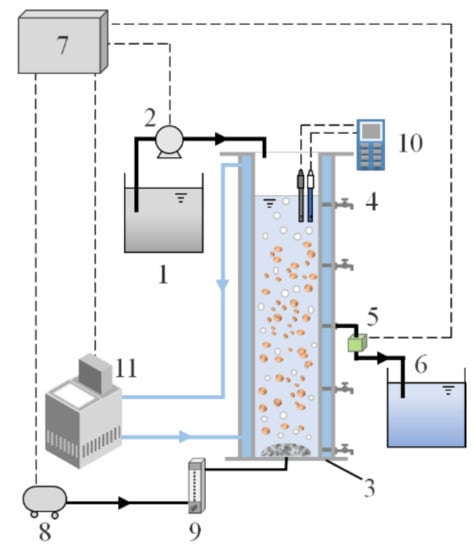 7
2
10
4
1
5
11
6
3
8
9