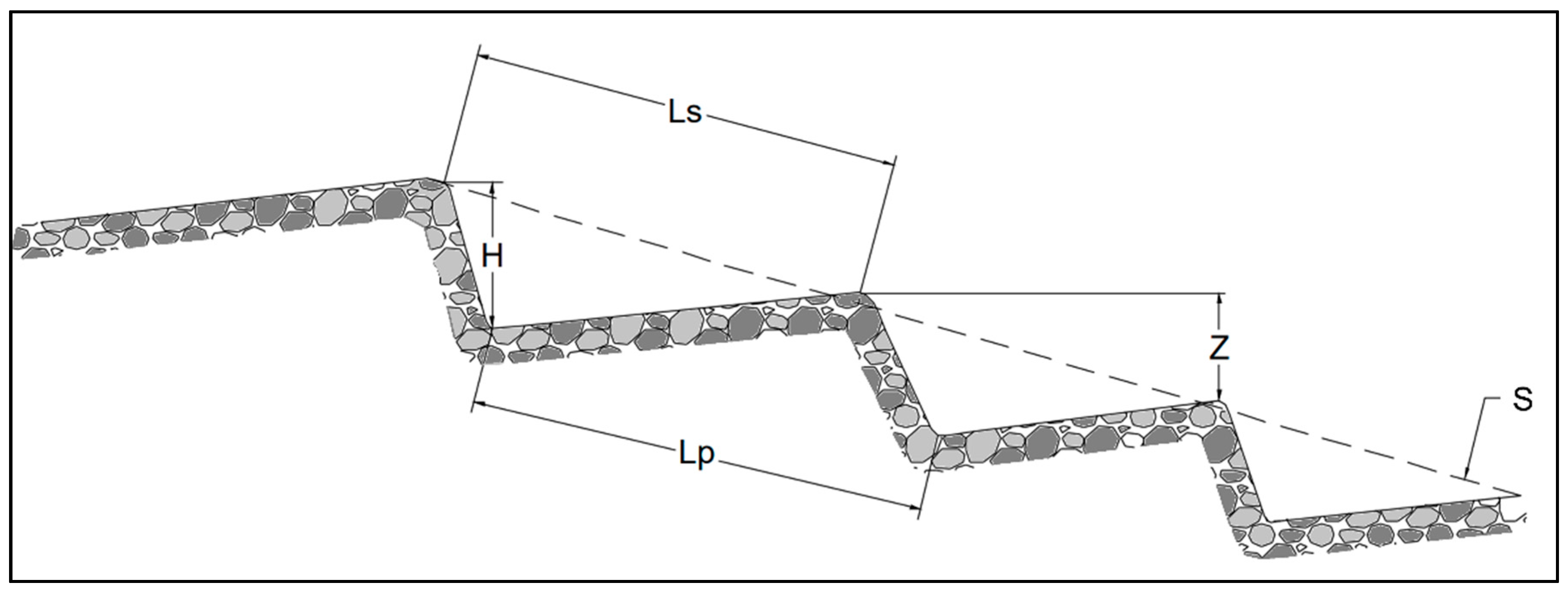 Ls
H
Z
S
Lp