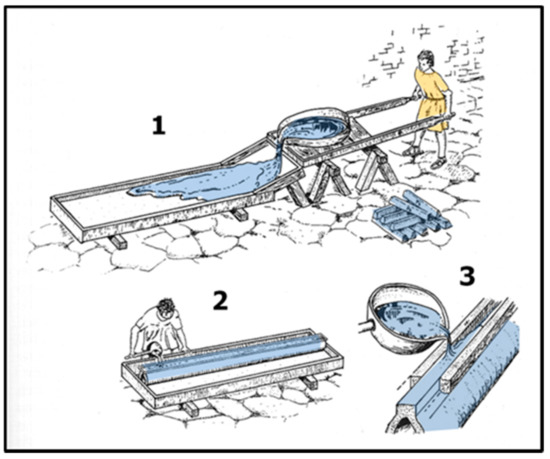 1

2

3