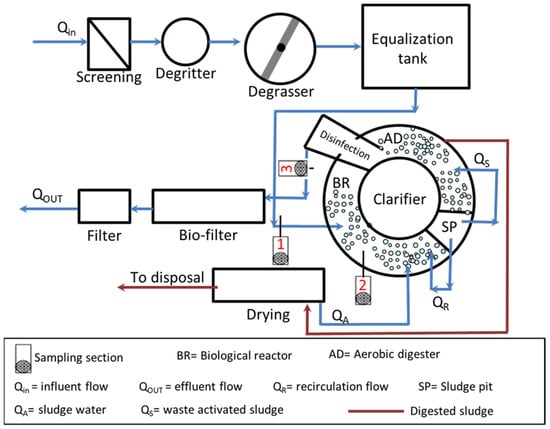 $Q_{in}$

Screening

Degritter

Degrasser

Equalization tank

Disinfection

AD

$Q_S$

3

BR

Clarifier

SP

$Q_{OUT}$

Filter

Bio-filter

1

2

$Q_R$

To disposal

Drying

$Q_A$

Sampling section

BR= Biological reactor

AD= Aerobic digester

$Q_{in}$ = influent flow

$Q_{OUT}$ = effluent flow

$Q_R$= recirculation flow

SP= Sludge pit

$Q_A$= sludge water

$Q_S$= waste activated sludge

Digested sludge