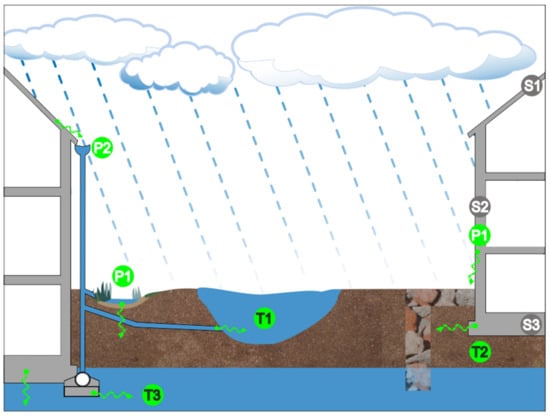 S1
P2
S2
P1
P1
T1
S3
T2
T3