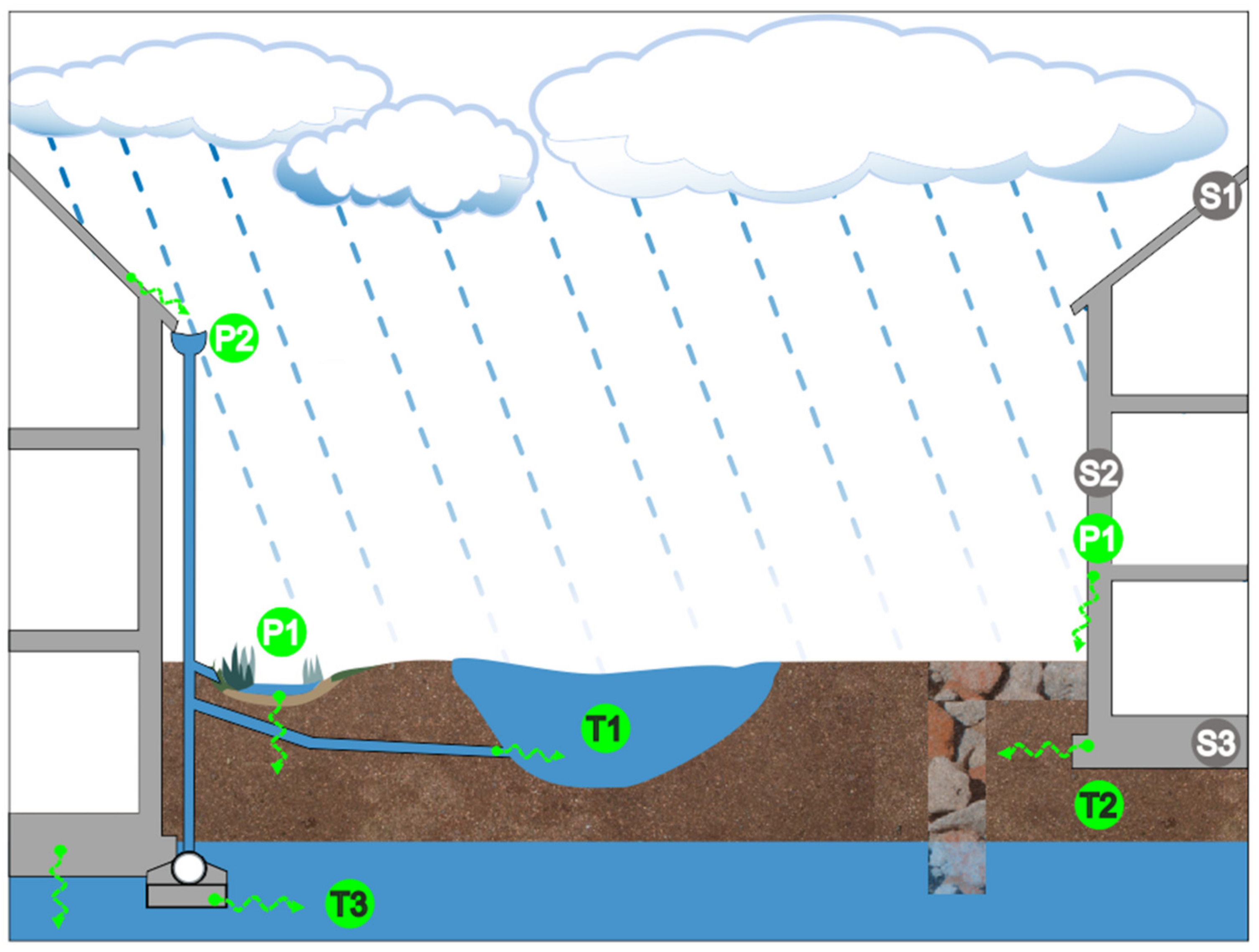 S1
P2
S2
P1
P1
T1
S3
T2
T3