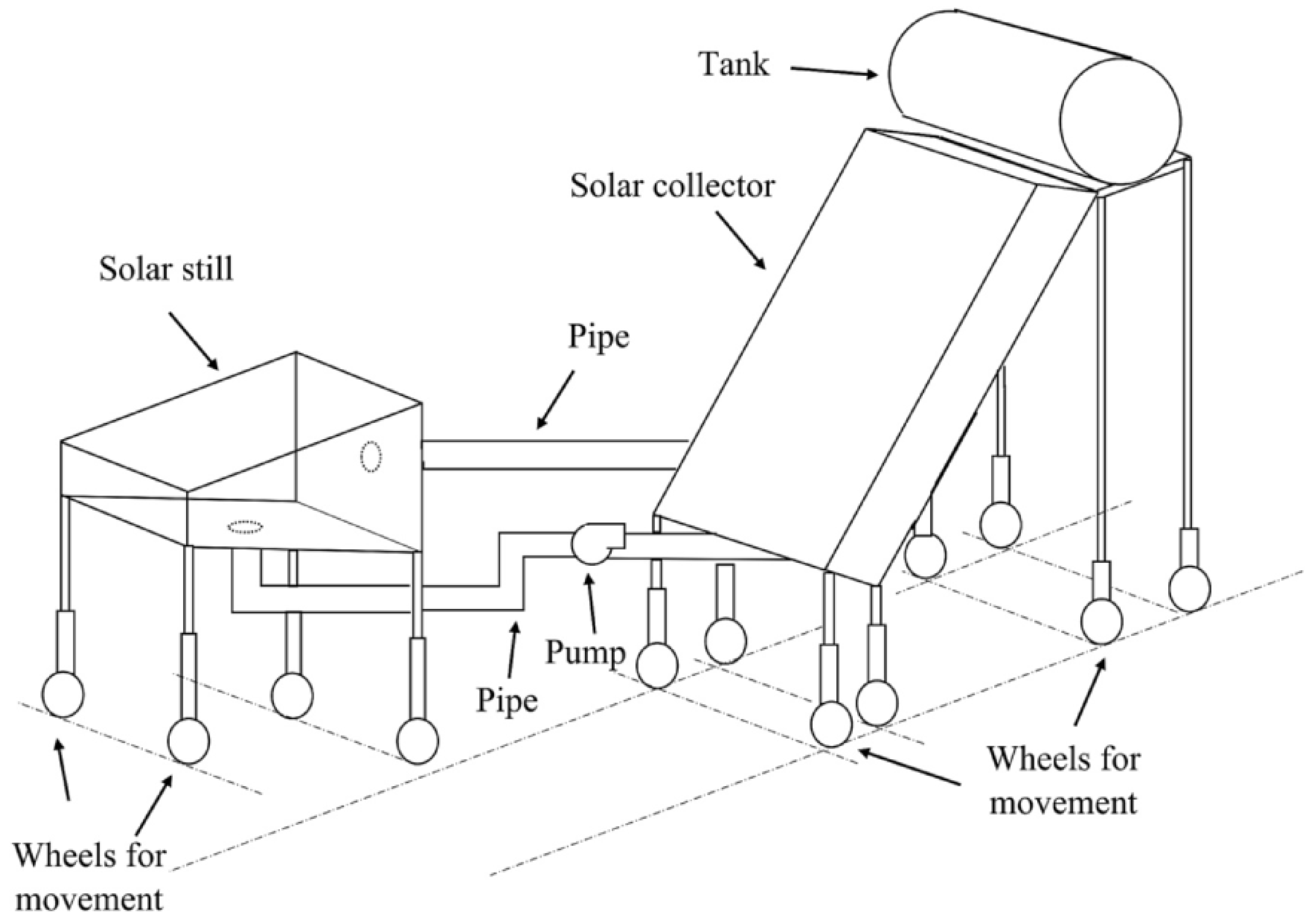 Tank

Solar collector

Solar still

Pipe

Pump

Pipe

Wheels for movement

Wheels for movement