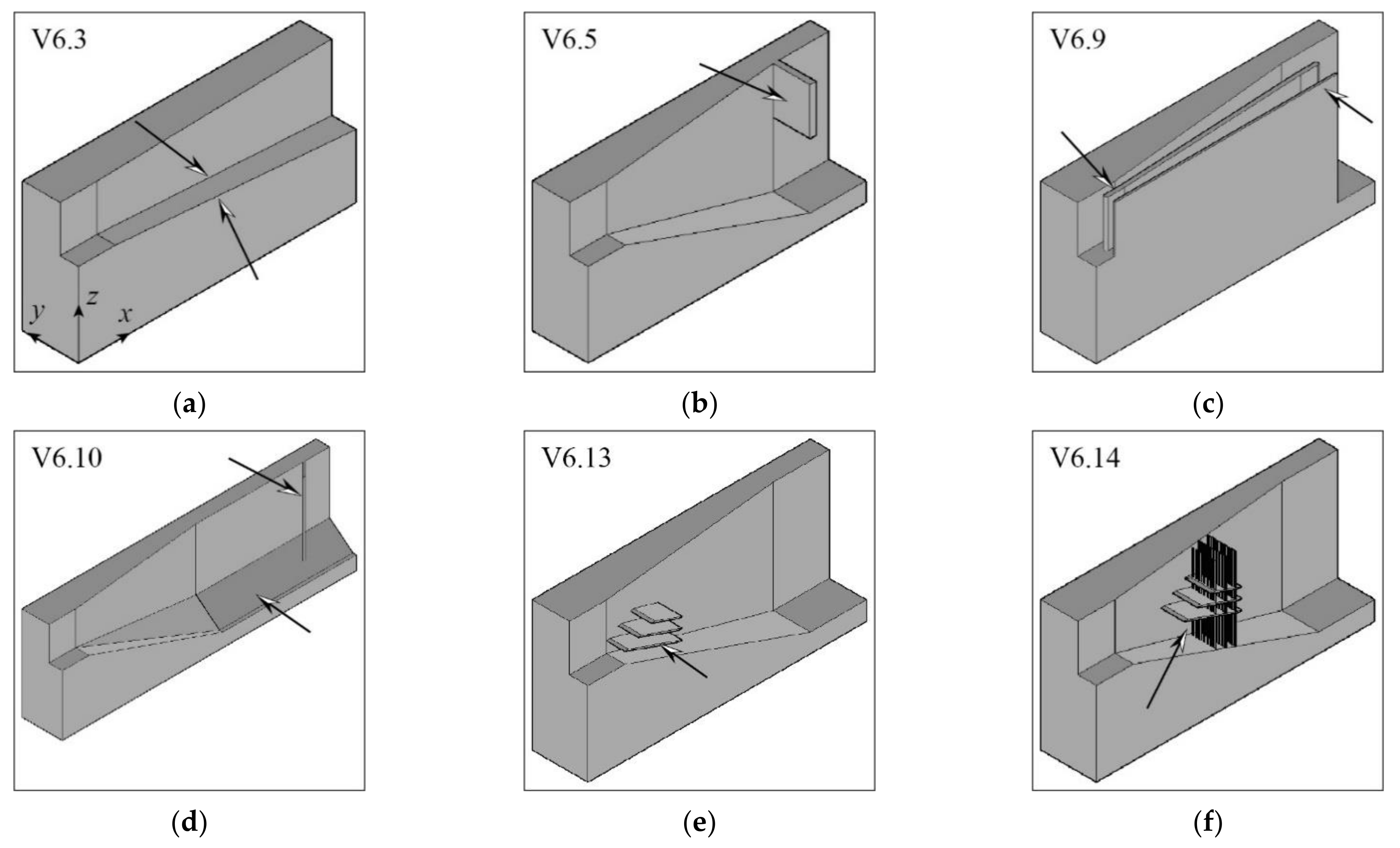 V6.3

$y$ $z$ $x$

(a)

V6.5

(b)

V6.9

(c)

V6.10

(d)

V6.13

(e)

V6.14

(f)