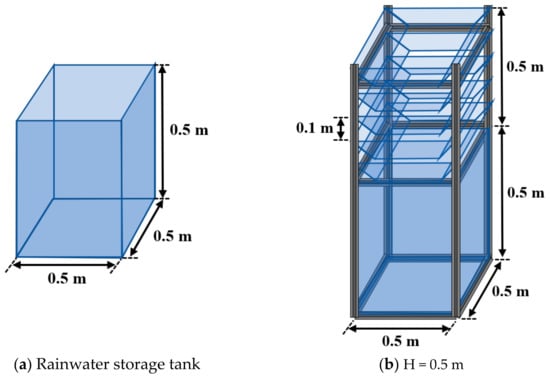 0.5 m
0.5 m
0.5 m
(a) Rainwater storage tank

0.5 m
0.1 m
0.5 m
0.5 m
0.5 m
(b) H = 0.5 m