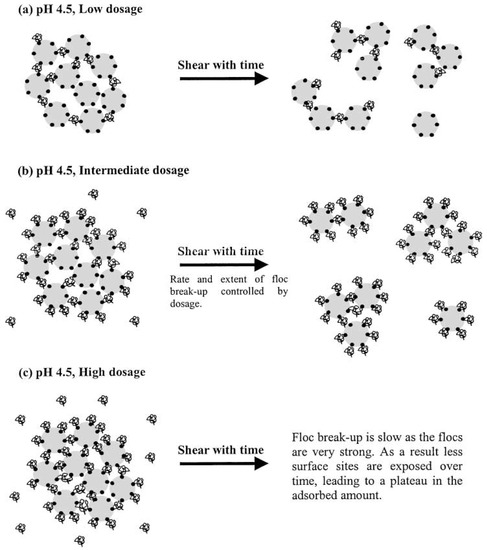 (a) pH 4.5, Low dosage

Shear with time

(b) pH 4.5, Intermediate dosage

Shear with time

Rate and extent of floc break-up controlled by dosage.

(c) pH 4.5, High dosage

Shear with time

Floc break-up is slow as the flocs are very strong. As a result less surface sites are exposed over time, leading to a plateau in the adsorbed amount.