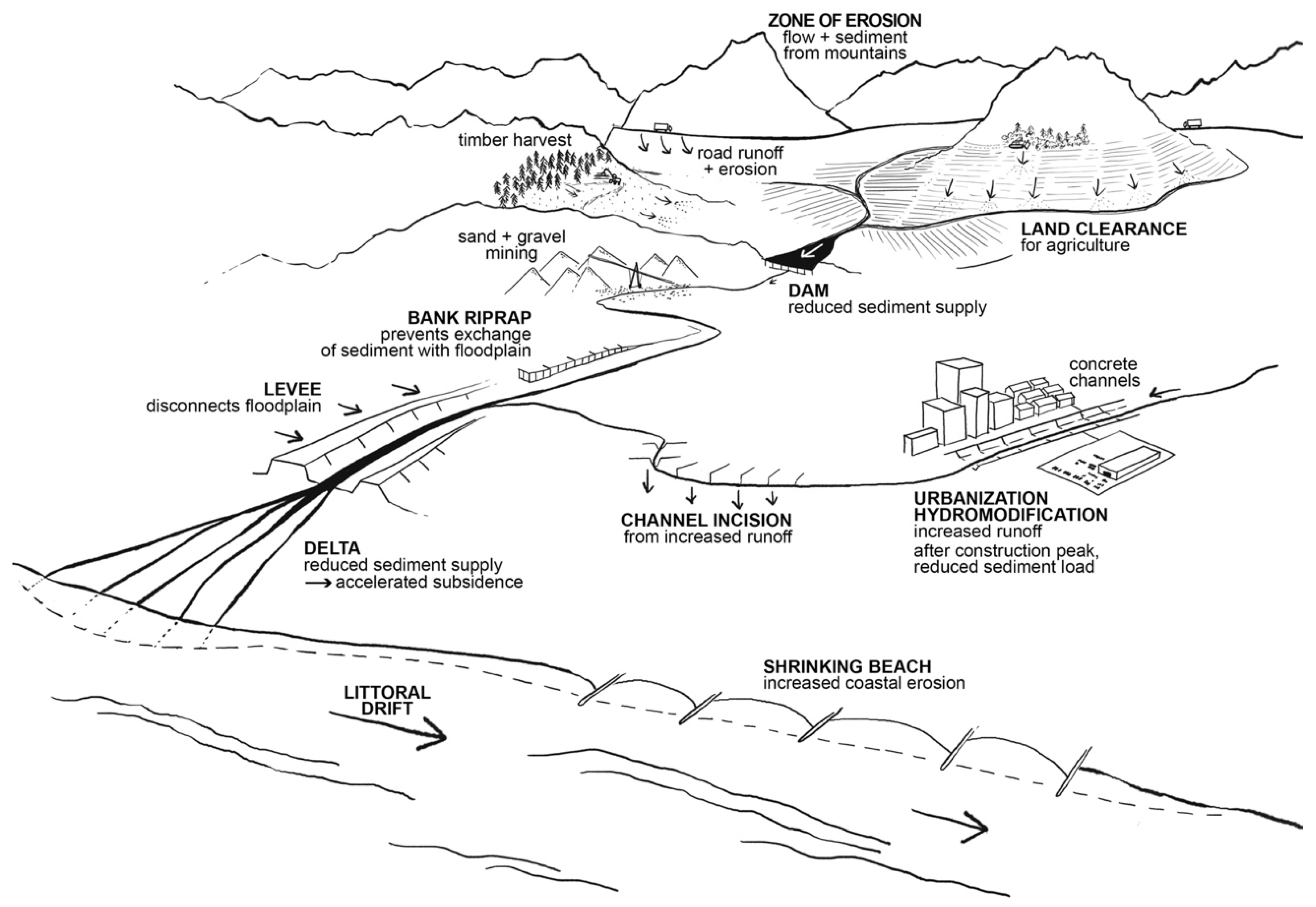 ZONE OF EROSION
flow + sediment from mountains

timber harvest

road runoff + erosion

LAND CLEARANCE
for agriculture

sand + gravel mining

DAM
reduced sediment supply

BANK RIPRAP
prevents exchange of sediment with floodplain

LEVEE
disconnects floodplain

concrete channels

CHANNEL INCISION
from increased runoff

URBANIZATION
HYDROMODIFICATION
increased runoff
after construction peak, reduced sediment load

DELTA
reduced sediment supply
→ accelerated subsidence

SHRINKING BEACH
increased coastal erosion

LITTORAL DRIFT