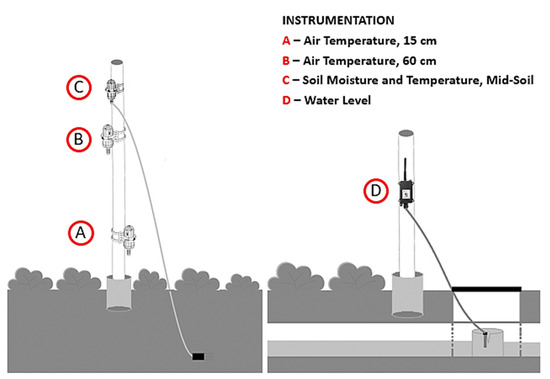 INSTRUMENTATION

A – Air Temperature, 15 cm

B – Air Temperature, 60 cm

C – Soil Moisture and Temperature, Mid-Soil

D – Water Level

C

B

A

D