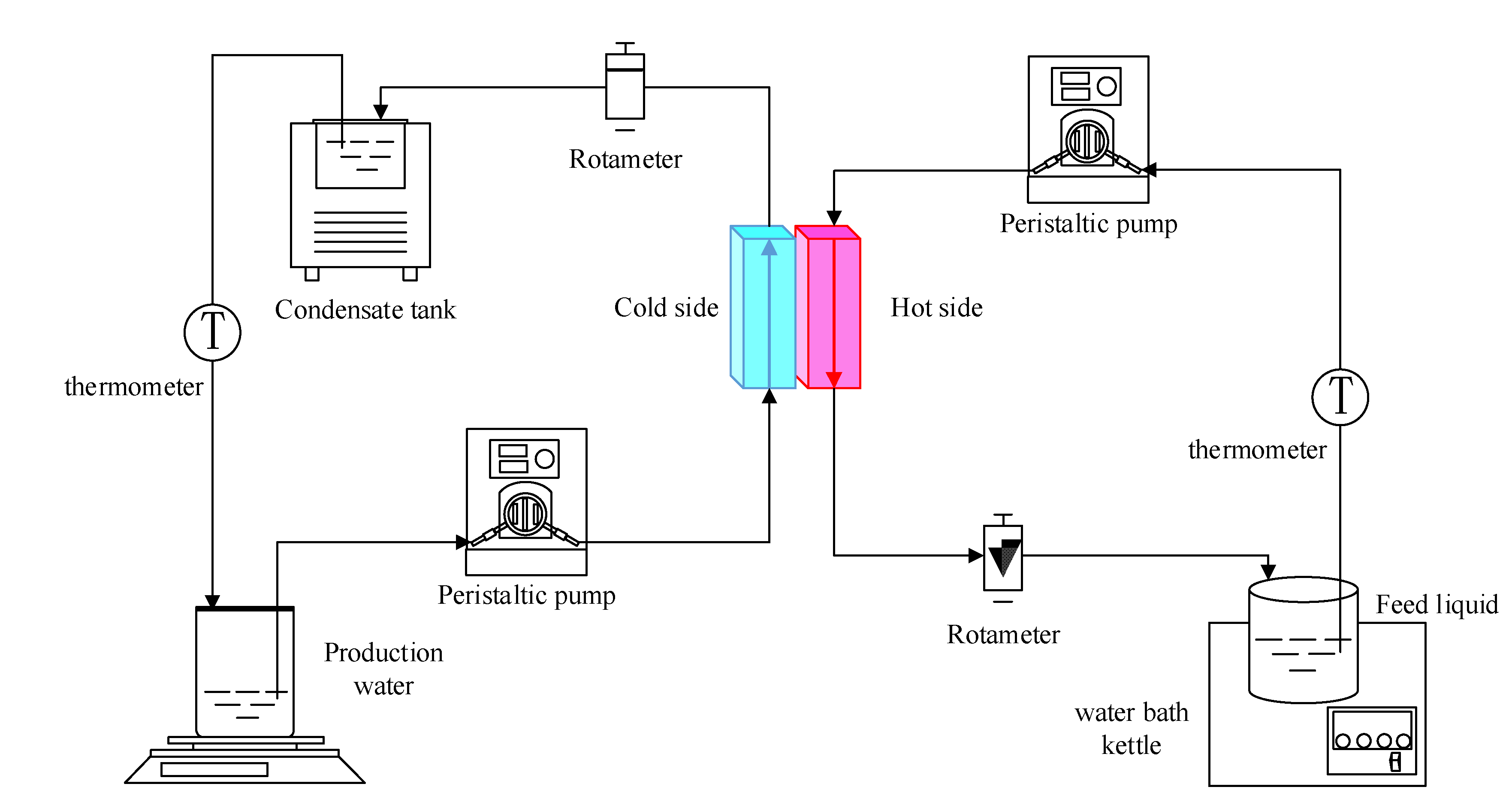 Rotameter

Peristaltic pump

Condensate tank

Cold side

Hot side

T

thermometer

T

thermometer

Peristaltic pump

Rotameter

Feed liquid

Production water

water bath kettle