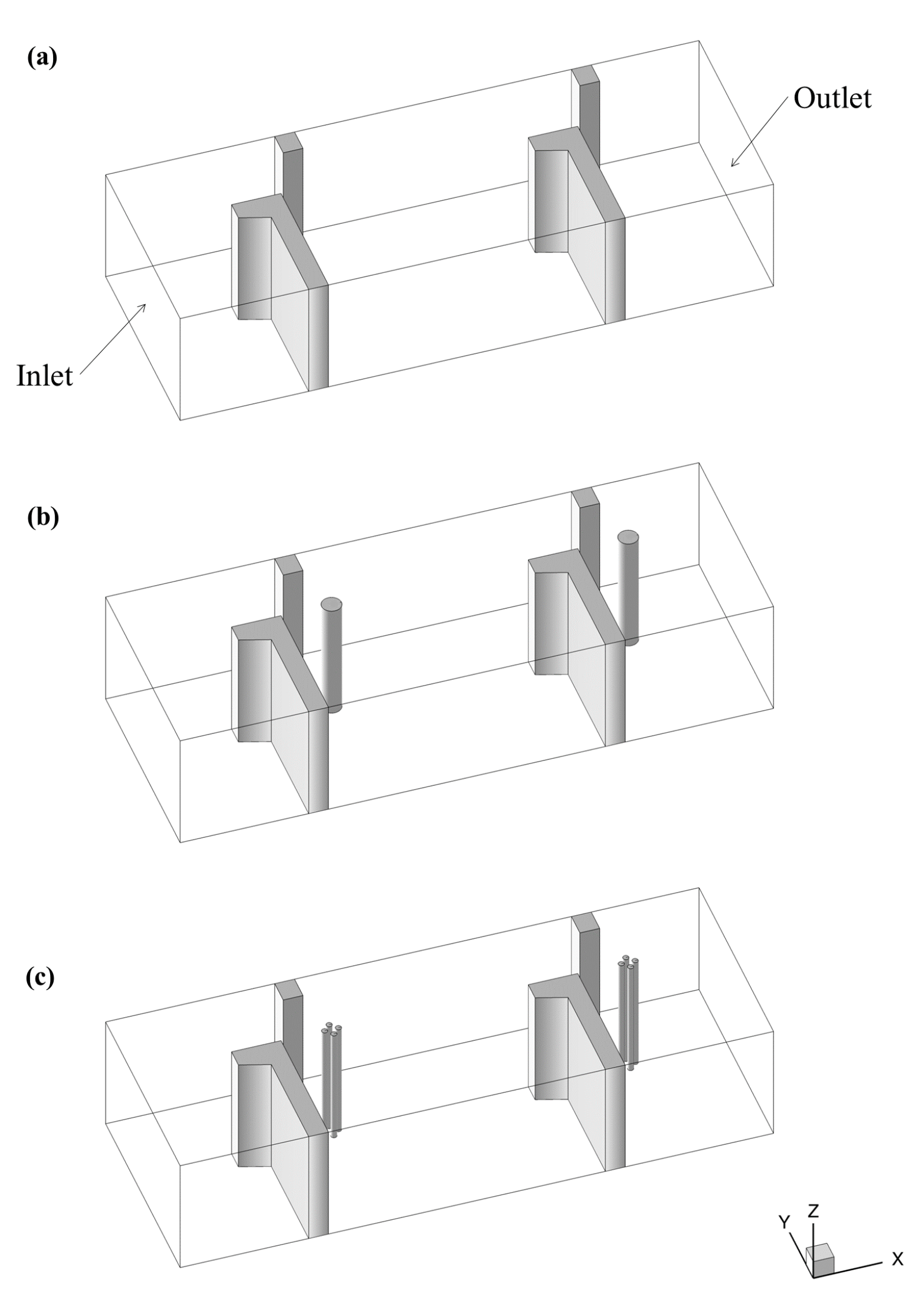 (a)

Outlet

Inlet

(b)

(c)

Y
Z
X