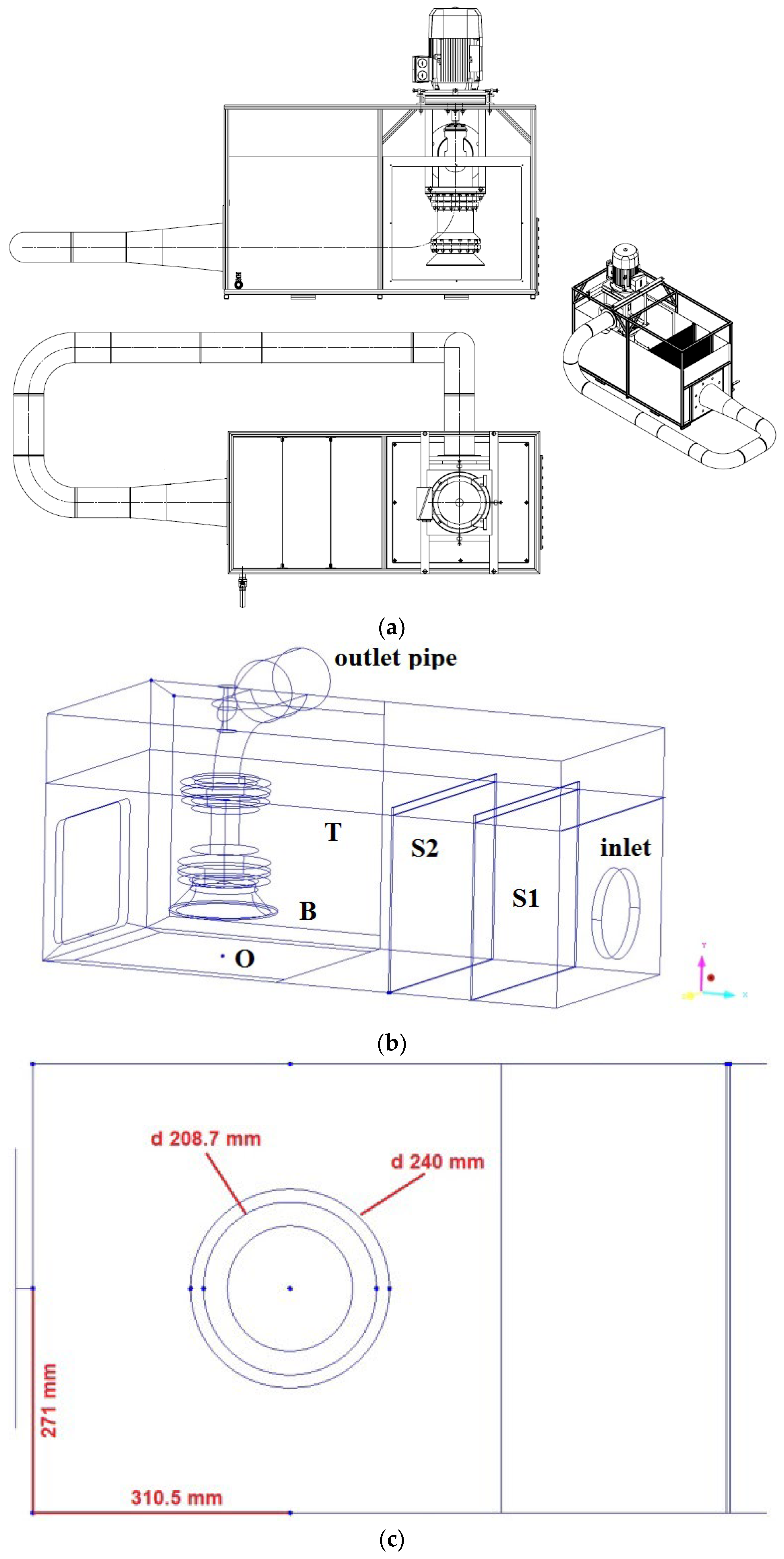 (a)

outlet pipe

T

S2

inlet

S1

B

O

Y

X

(b)

d 208.7 mm

d 240 mm

271 mm

310.5 mm

(c)