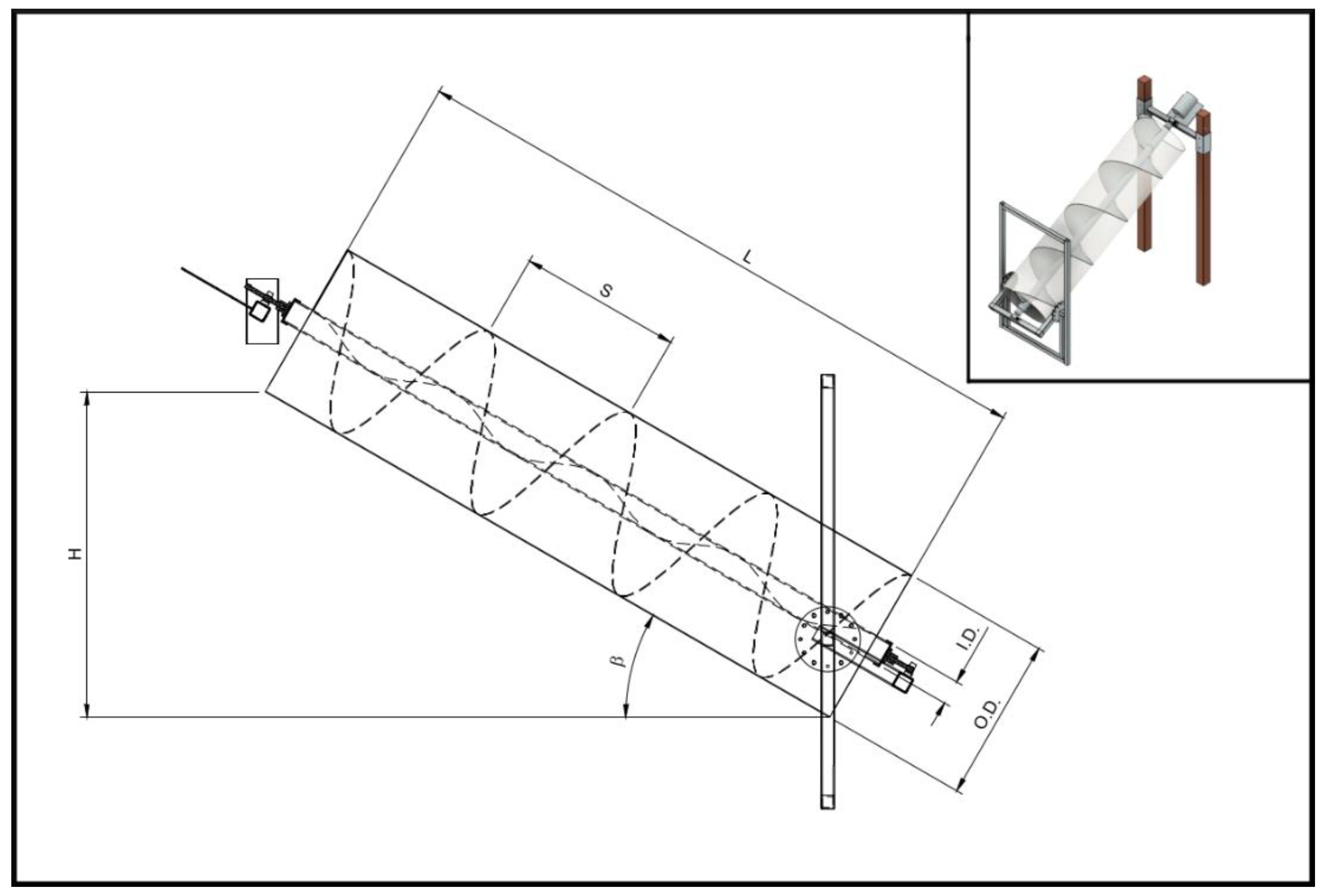 L
S
H
$\beta$
I.D.
O.D.